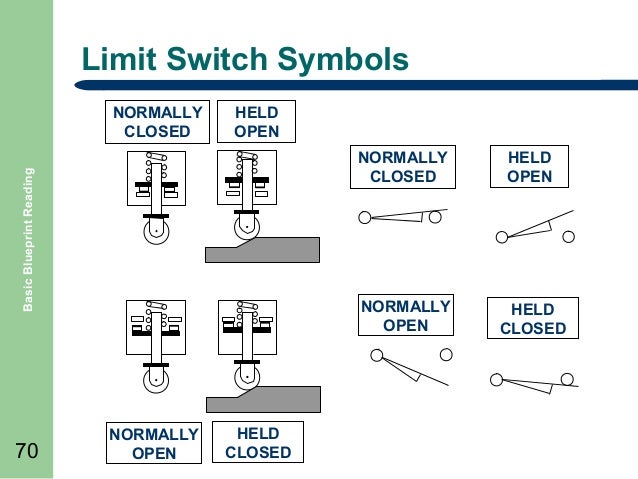 Basic Blueprint Reading

Limit Switch Symbols

NORMALLY CLOSED

HELD OPEN

NORMALLY CLOSED

HELD OPEN

NORMALLY OPEN

HELD CLOSED

NORMALLY OPEN

HELD CLOSED

70