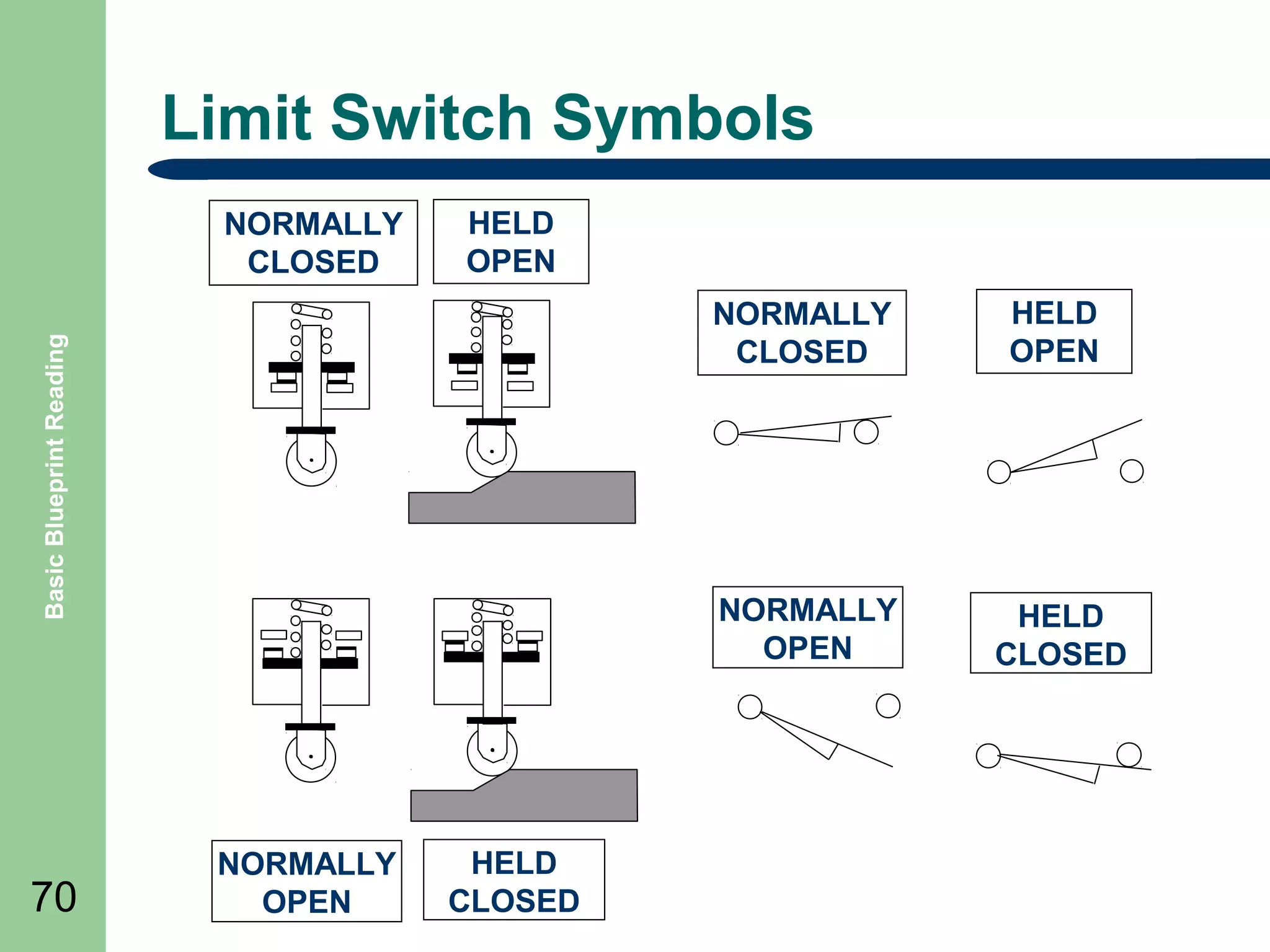 Basic Blueprint Reading

Limit Switch Symbols

NORMALLY CLOSED

HELD OPEN

NORMALLY CLOSED

HELD OPEN

NORMALLY OPEN

HELD CLOSED

NORMALLY OPEN

HELD CLOSED

70