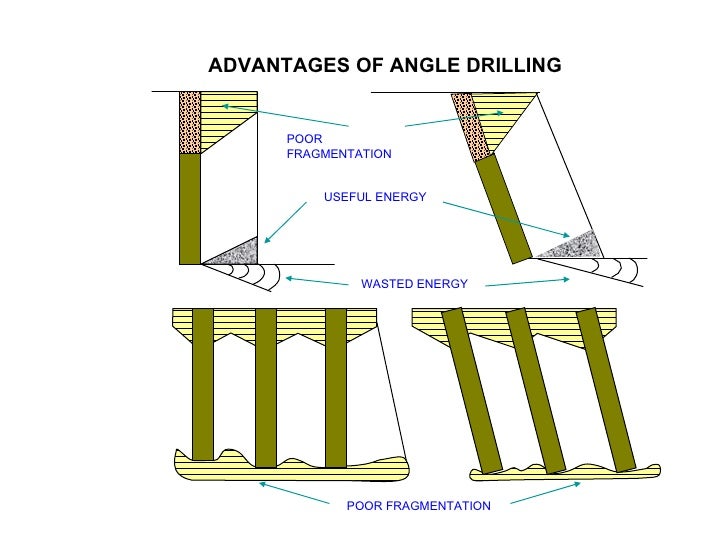 ADVANTAGES OF ANGLE DRILLING

POOR FRAGMENTATION

USEFUL ENERGY

WASTED ENERGY

POOR FRAGMENTATION