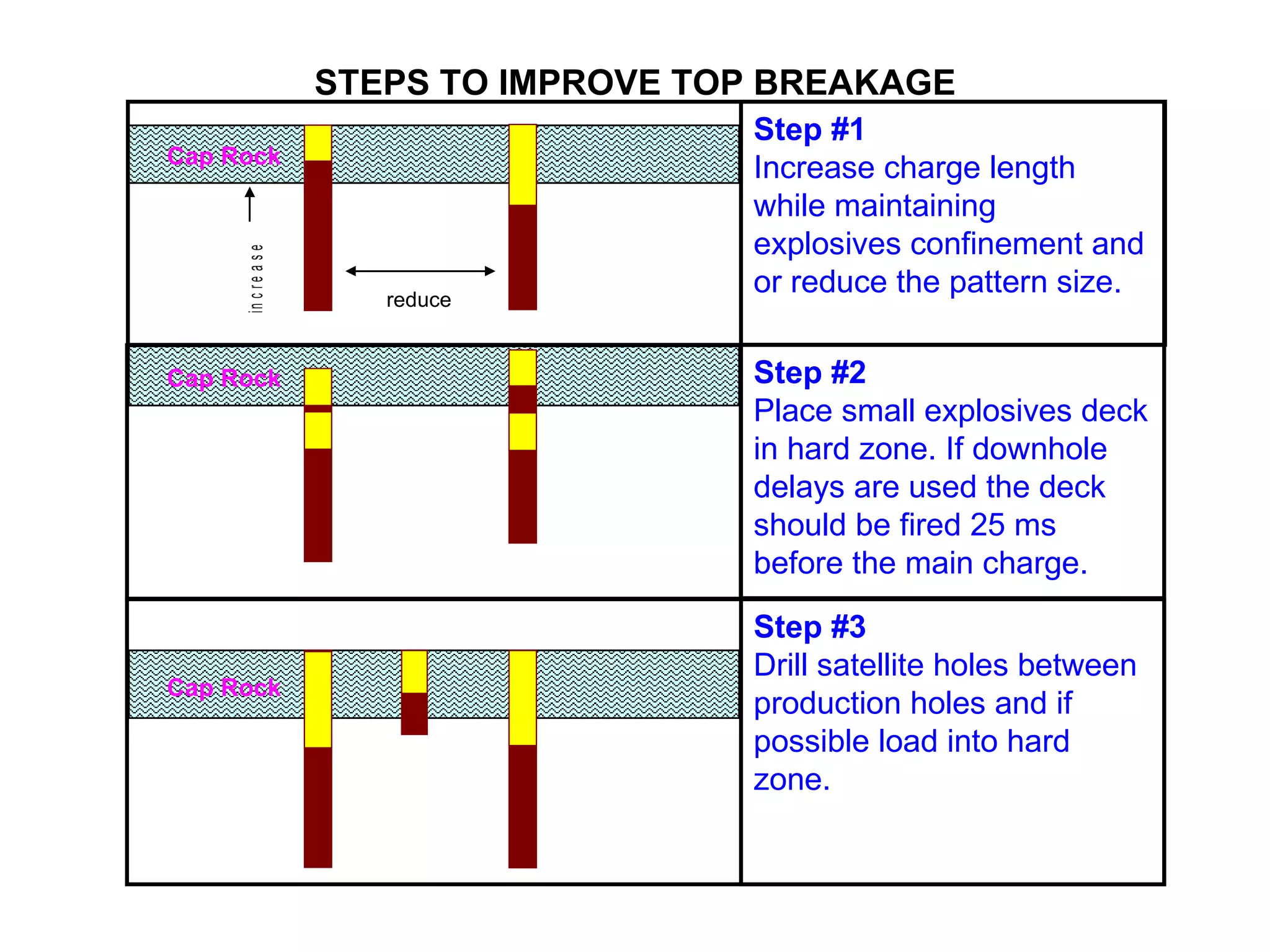 STEPS TO IMPROVE TOP BREAKAGE

Cap Rock

increase

reduce

Step #1
Increase charge length while maintaining explosives confinement and or reduce the pattern size.

Cap Rock

Step #2
Place small explosives deck in hard zone. If downhole delays are used the deck should be fired 25 ms before the main charge.

Cap Rock

Step #3
Drill satellite holes between production holes and if possible load into hard zone.