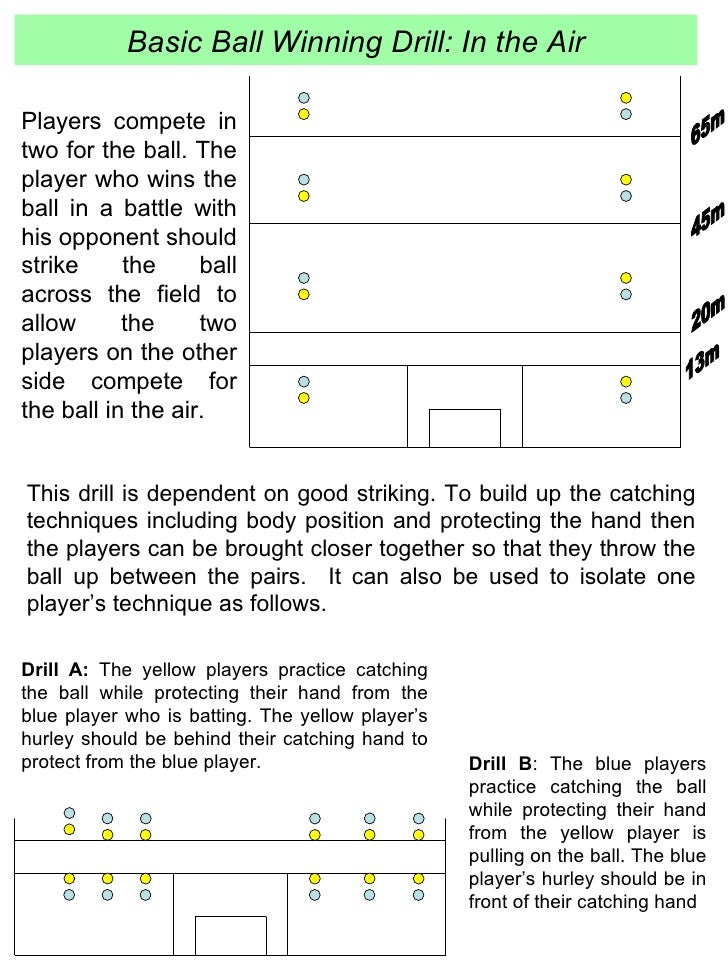 Basic Ball Winning Drill: In the Air

Players compete in two for the ball. The player who wins the ball in a battle with his opponent should strike the ball across the field to allow the two players on the other side compete for the ball in the air.

65m

45m

20m

13m

This drill is dependent on good striking. To build up the catching techniques including body position and protecting the hand then the players can be brought closer together so that they throw the ball up between the pairs. It can also be used to isolate one player's technique as follows.

Drill A: The yellow players practice catching the ball while protecting their hand from the blue player who is batting. The yellow player's hurley should be behind their catching hand to protect from the blue player.

Drill B: The blue players practice catching the ball while protecting their hand from the yellow player is pulling on the ball. The blue player's hurley should be in front of their catching hand