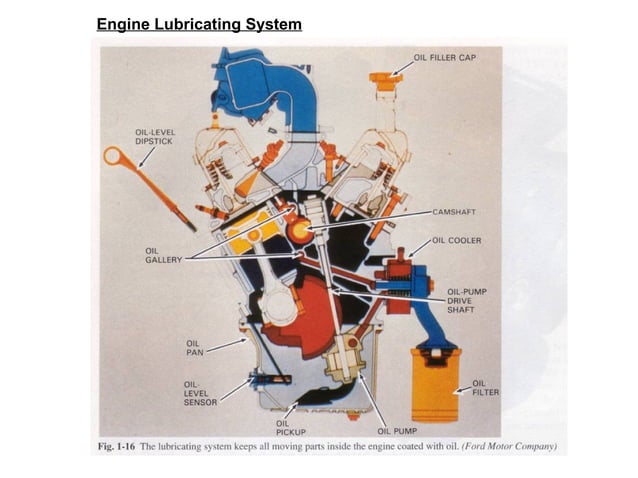 Engine Lubricating System

OIL FILLER CAP

OIL-LEVEL DIPSTICK

CAMSHAFT

OIL COOLER

OIL GALLERY

OIL-PUMP DRIVE SHAFT

OIL PAN

OIL-LEVEL SENSOR

OIL FILTER

OIL PICKUP

OIL PUMP

Fig. 1-16 The lubricating system keeps all moving parts inside the engine coated with oil. (Ford Motor Company)