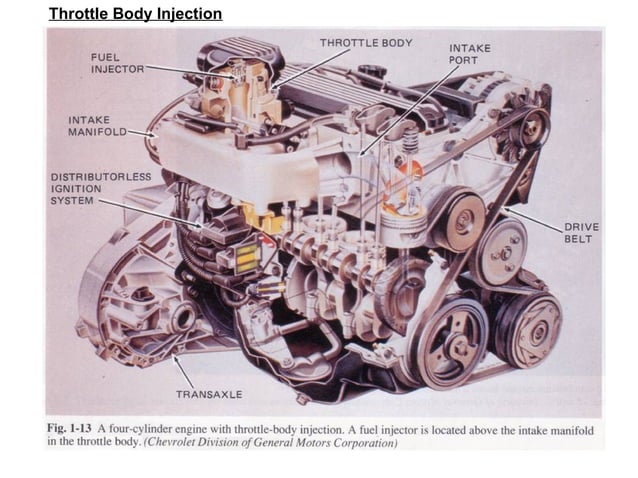 Throttle Body Injection

FUEL INJECTOR

THROTTLE BODY

INTAKE PORT

INTAKE MANIFOLD

DISTRIBUTORLESS IGNITION SYSTEM

DRIVE BELT

TRANSAXLE

Fig. 1-13 A four-cylinder engine with throttle-body injection. A fuel injector is located above the intake manifold in the throttle body. (Chevrolet Division of General Motors Corporation)