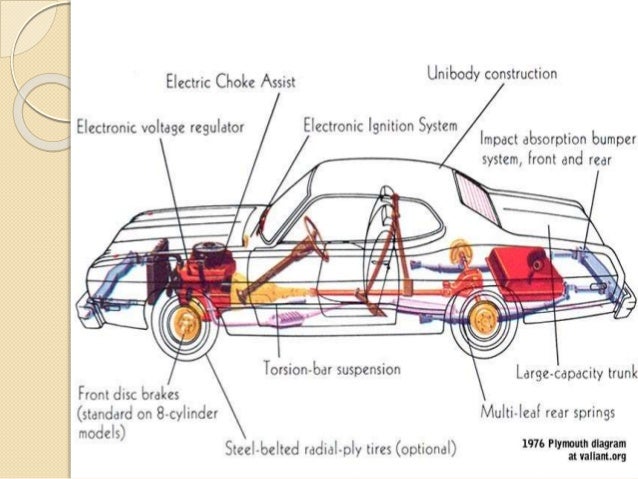 Electric Choke Assist

Unibody construction

Electronic voltage regulator

Electronic Ignition System

Impact absorption bumper system, front and rear

Torsion-bar suspension

Large-capacity trunk

Front disc brakes (standard on 8-cylinder models)

Multi-leaf rear springs

Steel-belted radial-ply tires (optional)

1976 Plymouth diagram at valiant.org