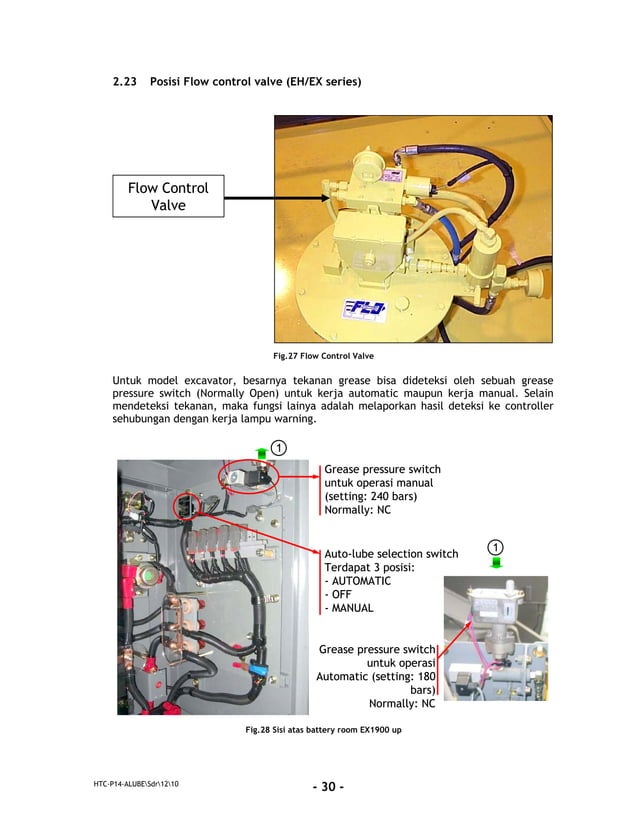 2.23 Posisi Flow control valve (EH/EX series)

Flow Control Valve

FLO

Fig.27 Flow Control Valve

Untuk model excavator, besarnya tekanan grease bisa dideteksi oleh sebuah grease pressure switch (Normally Open) untuk kerja automatic maupun kerja manual. Selain mendeteksi tekanan, maka fungsi lainya adalah melaporkan hasil deteksi ke controller sehubungan dengan kerja lampu warning.

1

Grease pressure switch untuk operasi manual (setting: 240 bars) Normally: NC

Auto-lube selection switch Terdapat 3 posisi:
- AUTOMATIC
- OFF
- MANUAL

1

Grease pressure switch untuk operasi Automatic (setting: 180 bars) Normally: NC

Fig.28 Sisi atas battery room EX1900 up

HTC-P14-ALUBE\Sdr\12\10

- 30 -