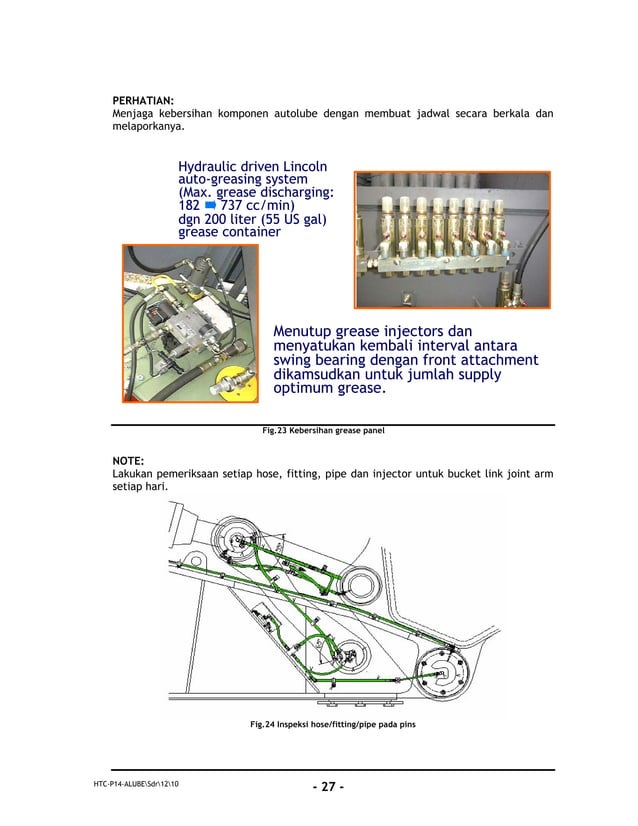 PERHATIAN:
Menjaga kebersihan komponen autolube dengan membuat jadwal secara berkala dan melaporkanya.

Hydraulic driven Lincoln auto-greasing system (Max. grease discharging: 182 ➡ 737 cc/min) dgn 200 liter (55 US gal) grease container

Menutup grease injectors dan menyatukan kembali interval antara swing bearing dengan front attachment dikamsudkan untuk jumlah supply optimum grease.

Fig.23 Kebersihan grease panel

NOTE:
Lakukan pemeriksaan setiap hose, fitting, pipe dan injector untuk bucket link joint arm setiap hari.

Fig.24 Inspeksi hose/fitting/pipe pada pins

HTC-P14-ALUBE\Sdr\12\10

- 27 -