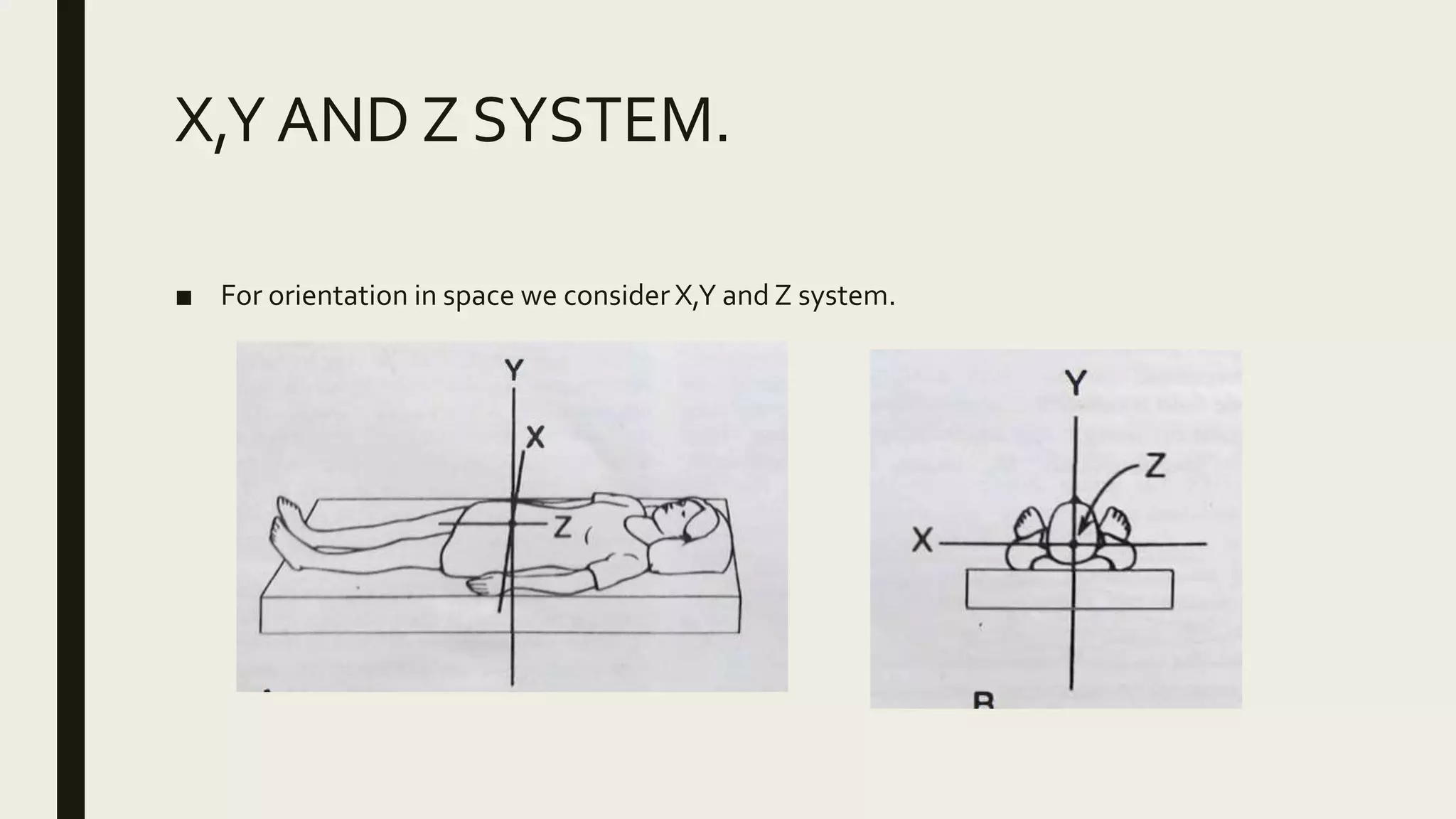 X,Y AND Z SYSTEM.

■ For orientation in space we consider X,Y and Z system.

Y
X
Z

Y
Z
X
B