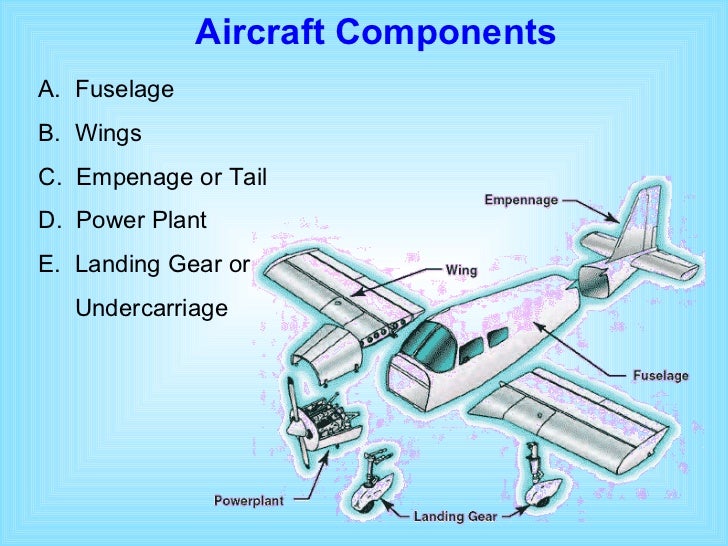 Aircraft Components

A. Fuselage

B. Wings

C. Empenage or Tail

D. Power Plant

E. Landing Gear or Undercarriage

Empennage

Wing

Fuselage

Powerplant

Landing Gear