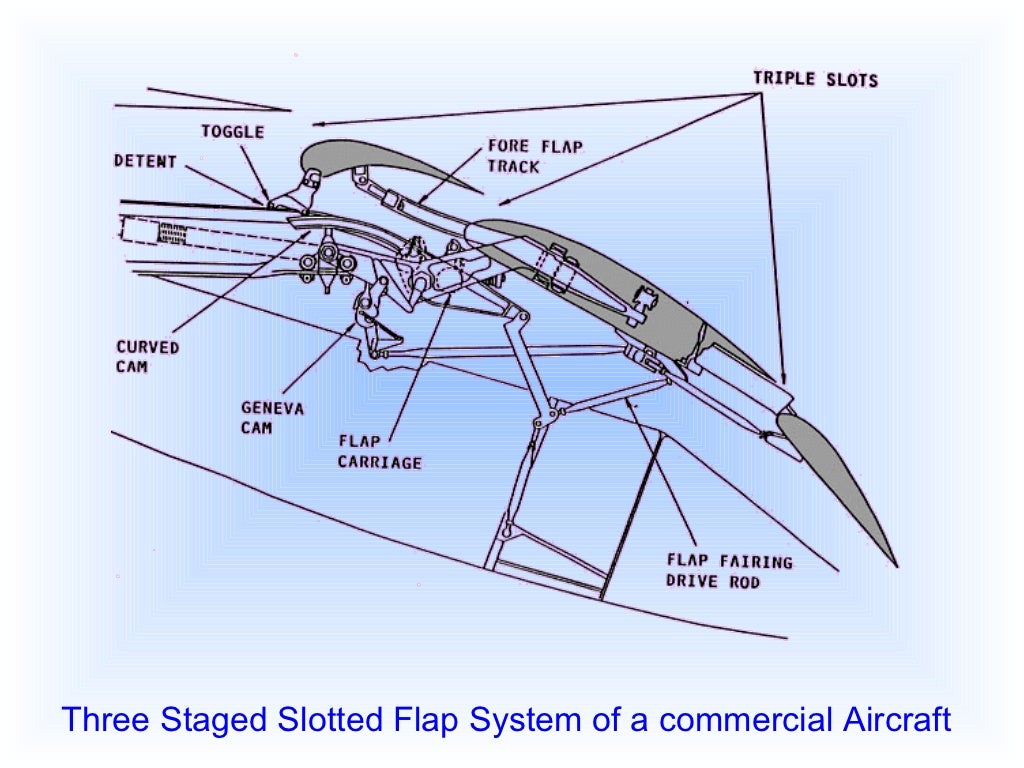 TRIPLE SLOTS

TOGGLE

DETENT

FORE FLAP TRACK

CURVED CAM

GENEVA CAM

FLAP CARRIAGE

FLAP FAIRING DRIVE ROD

Three Staged Slotted Flap System of a commercial Aircraft