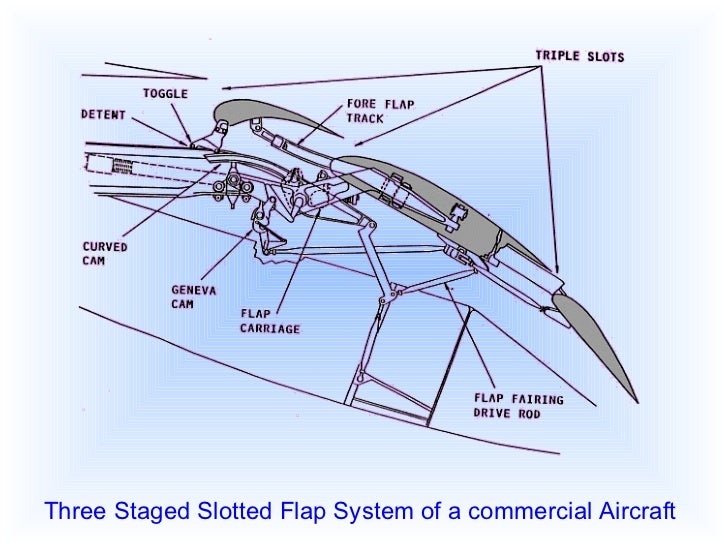 TRIPLE SLOTS

TOGGLE

DETENT

FORE FLAP TRACK

CURVED CAM

GENEVA CAM

FLAP CARRIAGE

FLAP FAIRING DRIVE ROD

Three Staged Slotted Flap System of a commercial Aircraft