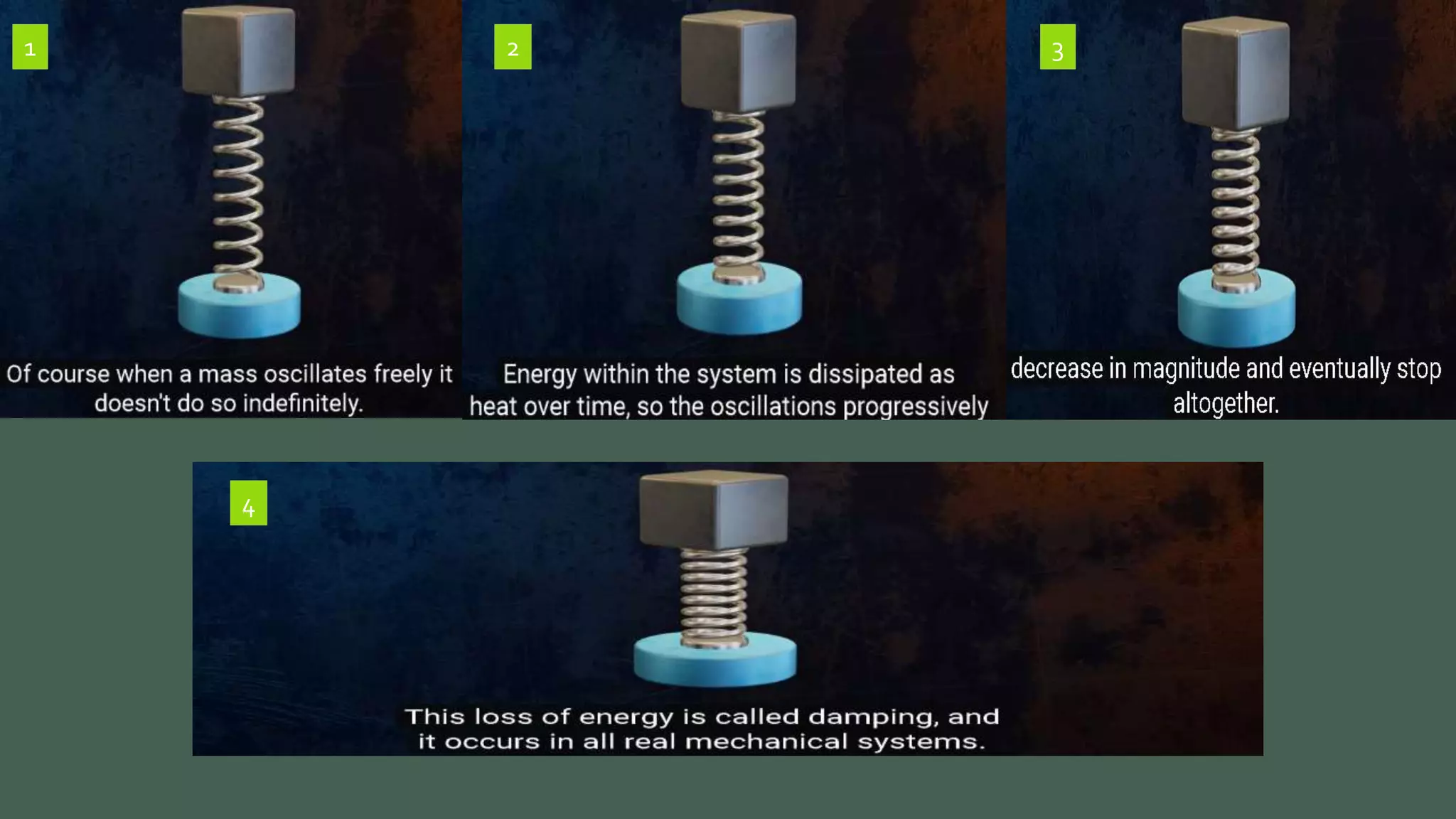 1

Of course when a mass oscillates freely it doesn't do so indefinitely.

2

Energy within the system is dissipated as heat over time, so the oscillations progressively

3

decrease in magnitude and eventually stop altogether.

4

This loss of energy is called damping, and it occurs in all real mechanical systems.