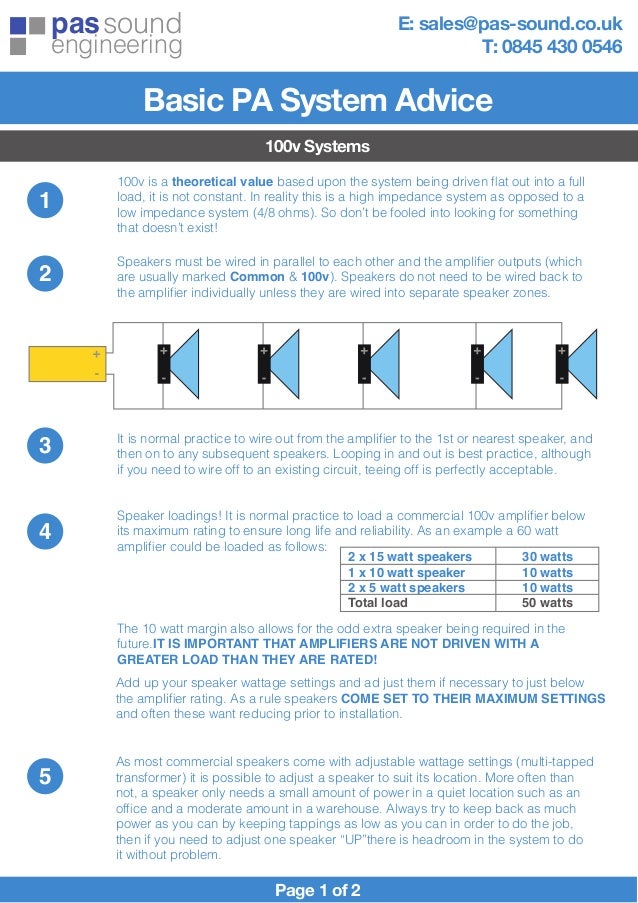 pas sound engineering

E: sales@pas-sound.co.uk
T: 0845 430 0546

Basic PA System Advice

100v Systems

1

100v is a theoretical value based upon the system being driven flat out into a full load, it is not constant. In reality this is a high impedance system as opposed to a low impedance system (4/8 ohms). So don't be fooled into looking for something that doesn't exist!

2

Speakers must be wired in parallel to each other and the amplifier outputs (which are usually marked Common & 100v). Speakers do not need to be wired back to the amplifier individually unless they are wired into separate speaker zones.

+ -
+ -
+ -
+ -
+ -
+ -

3

It is normal practice to wire out from the amplifier to the 1st or nearest speaker, and then on to any subsequent speakers. Looping in and out is best practice, although if you need to wire off to an existing circuit, teeing off is perfectly acceptable.

4

Speaker loadings! It is normal practice to load a commercial 100v amplifier below its maximum rating to ensure long life and reliability. As an example a 60 watt amplifier could be loaded as follows:

| 2 x 15 watt speakers | 30 watts |
|---|---|
| 1 x 10 watt speaker | 10 watts |
| 2 x 5 watt speakers | 10 watts |
| Total load | 50 watts |

The 10 watt margin also allows for the odd extra speaker being required in the future.IT IS IMPORTANT THAT AMPLIFIERS ARE NOT DRIVEN WITH A GREATER LOAD THAN THEY ARE RATED!

Add up your speaker wattage settings and ad just them if necessary to just below the amplifier rating. As a rule speakers COME SET TO THEIR MAXIMUM SETTINGS and often these want reducing prior to installation.

5

As most commercial speakers come with adjustable wattage settings (multi-tapped transformer) it is possible to adjust a speaker to suit its location. More often than not, a speaker only needs a small amount of power in a quiet location such as an office and a moderate amount in a warehouse. Always try to keep back as much power as you can by keeping tappings as low as you can in order to do the job, then if you need to adjust one speaker "UP"there is headroom in the system to do it without problem.

Page 1 of 2