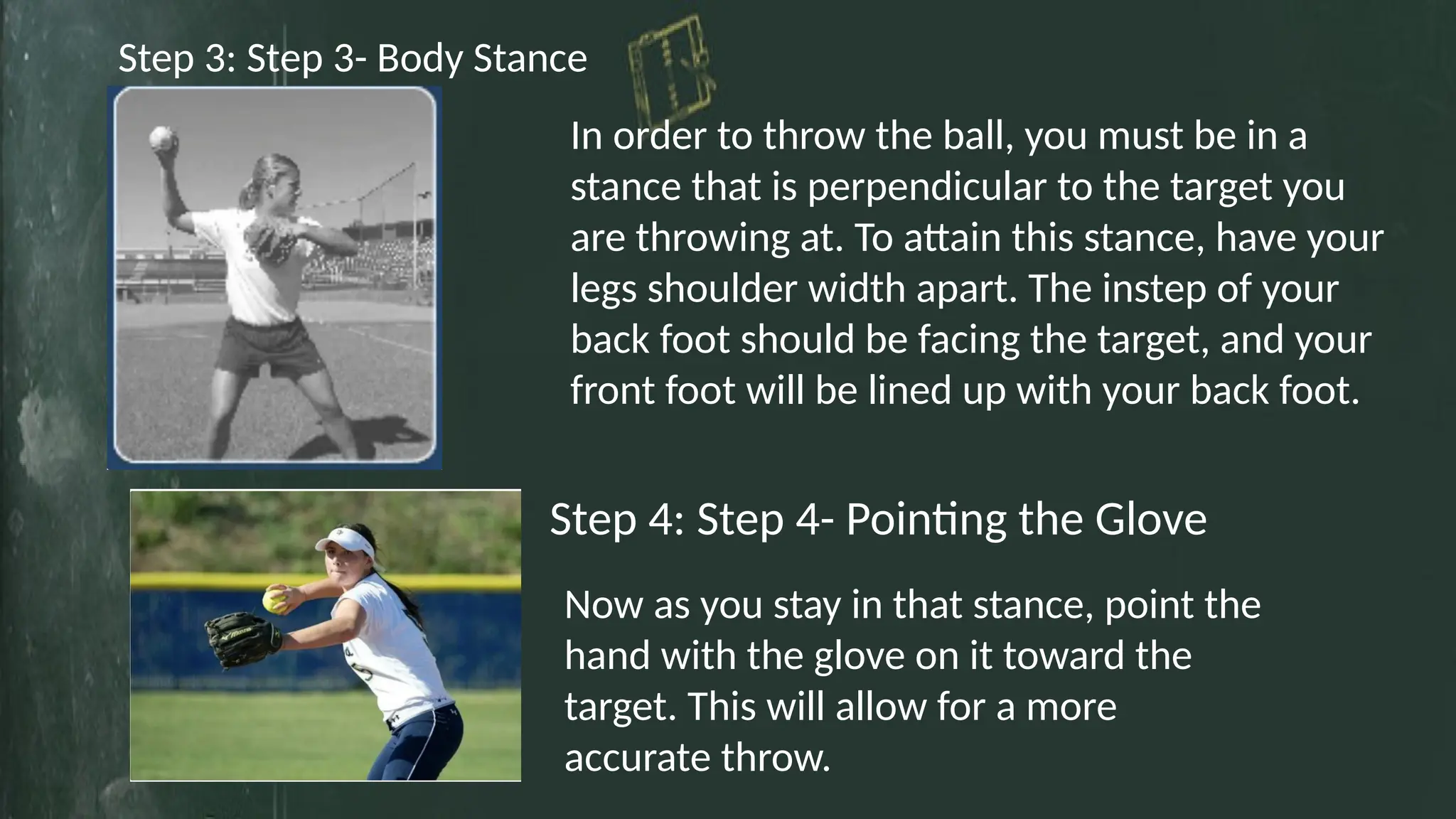 Step 3: Step 3- Body Stance

In order to throw the ball, you must be in a stance that is perpendicular to the target you are throwing at. To attain this stance, have your legs shoulder width apart. The instep of your back foot should be facing the target, and your front foot will be lined up with your back foot.

Step 4: Step 4- Pointing the Glove

Now as you stay in that stance, point the hand with the glove on it toward the target. This will allow for a more accurate throw.