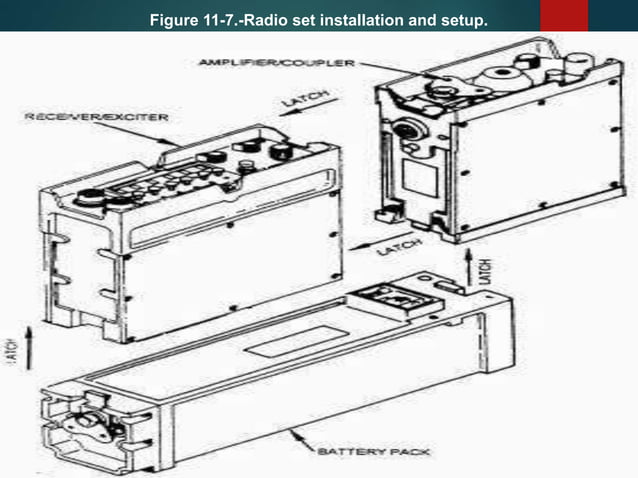 Figure 11-7.-Radio set installation and setup.

AMPLIFIER/COUPLER

LATCH

RECEIVER/EXCITER

LATCH

LATCH

LATCH

BATTERY PACK