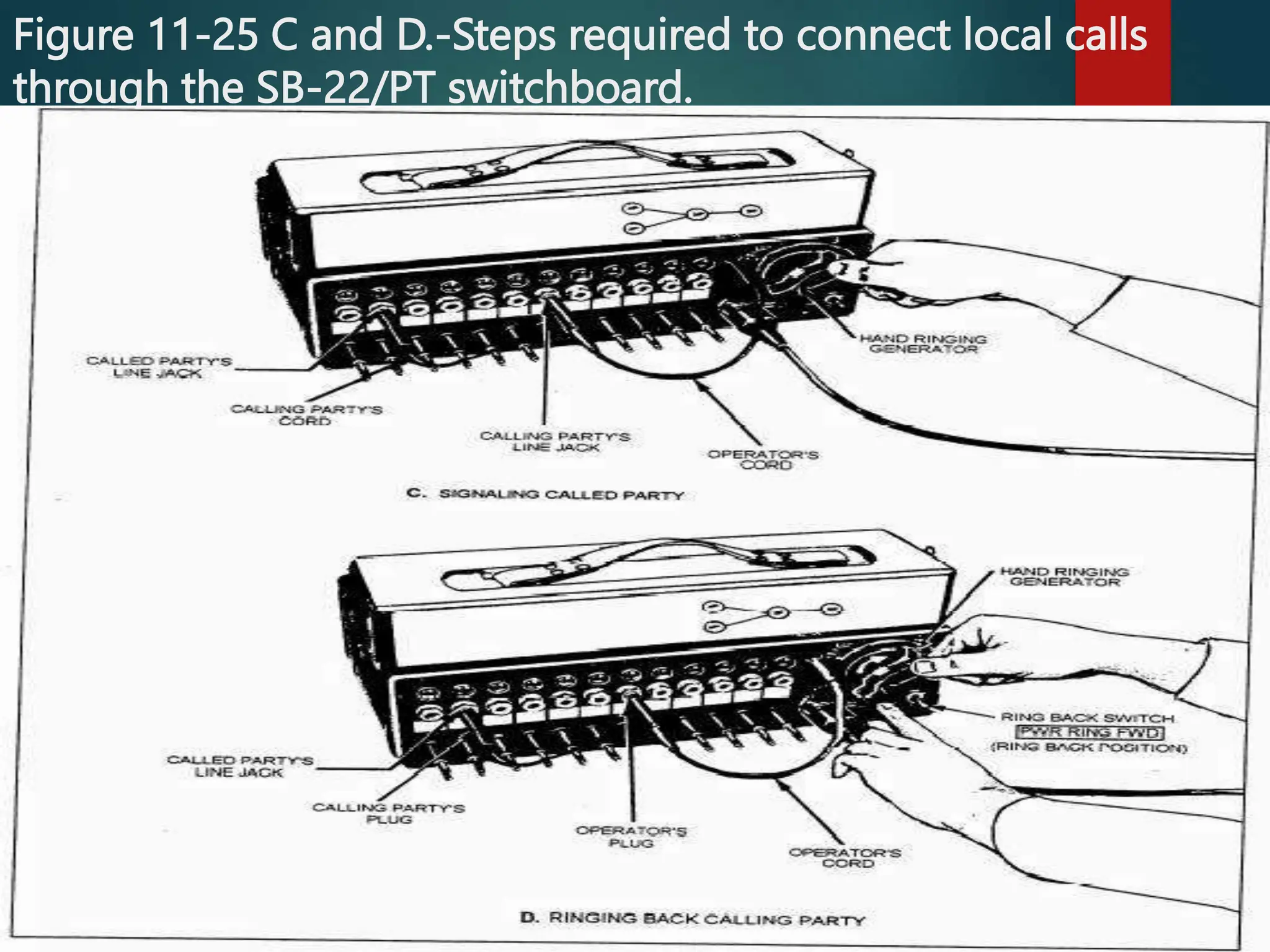 Figure 11-25 C and D.-Steps required to connect local calls through the SB-22/PT switchboard.

HAND RINGING GENERATOR

CALLED PARTY'S LINE JACK

CALLING PARTY'S CORD

CALLING PARTY'S LINE JACK

OPERATOR'S CORD

C. SIGNALING CALLED PARTY

HAND RINGING GENERATOR

RING BACK SWITCH
PWR RING FWD
(RING BACK POSITION)

CALLED PARTY'S LINE JACK

CALLING PARTY'S PLUG

OPERATOR'S PLUG

OPERATOR'S CORD

D. RINGING BACK CALLING PARTY