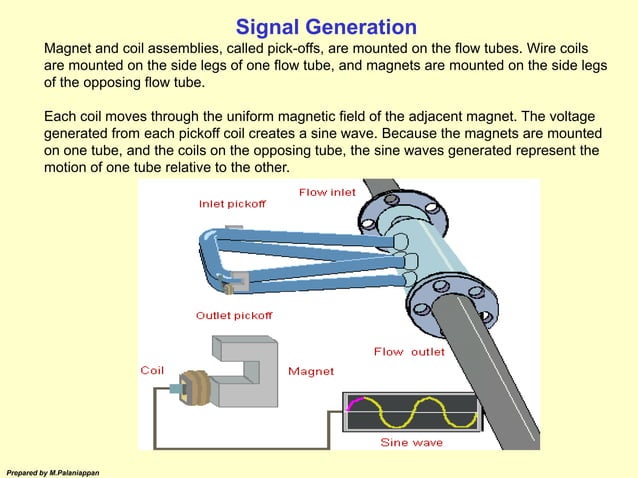 Signal Generation

Magnet and coil assemblies, called pick-offs, are mounted on the flow tubes. Wire coils are mounted on the side legs of one flow tube, and magnets are mounted on the side legs of the opposing flow tube.

Each coil moves through the uniform magnetic field of the adjacent magnet. The voltage generated from each pickoff coil creates a sine wave. Because the magnets are mounted on one tube, and the coils on the opposing tube, the sine waves generated represent the motion of one tube relative to the other.

Flow inlet

Inlet pickoff

Outlet pickoff

Flow outlet

Coil

Magnet

Sine wave

Prepared by M.Palaniappan