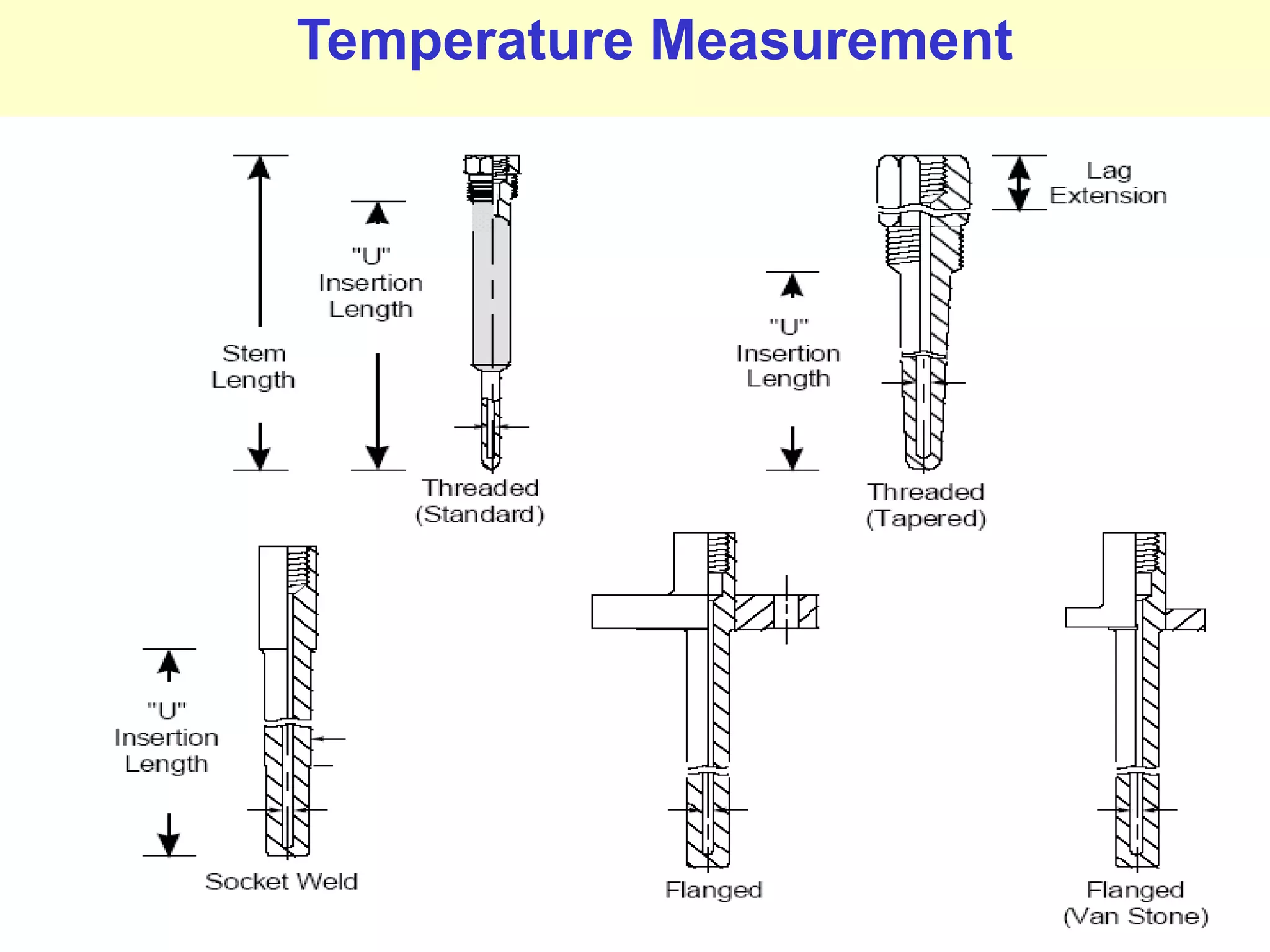 Temperature Measurement

Stem Length

"U" Insertion Length

Threaded (Standard)

"U" Insertion Length

Lag Extension

Threaded (Tapered)

"U" Insertion Length

Socket Weld

Flanged

Flanged (Van Stone)