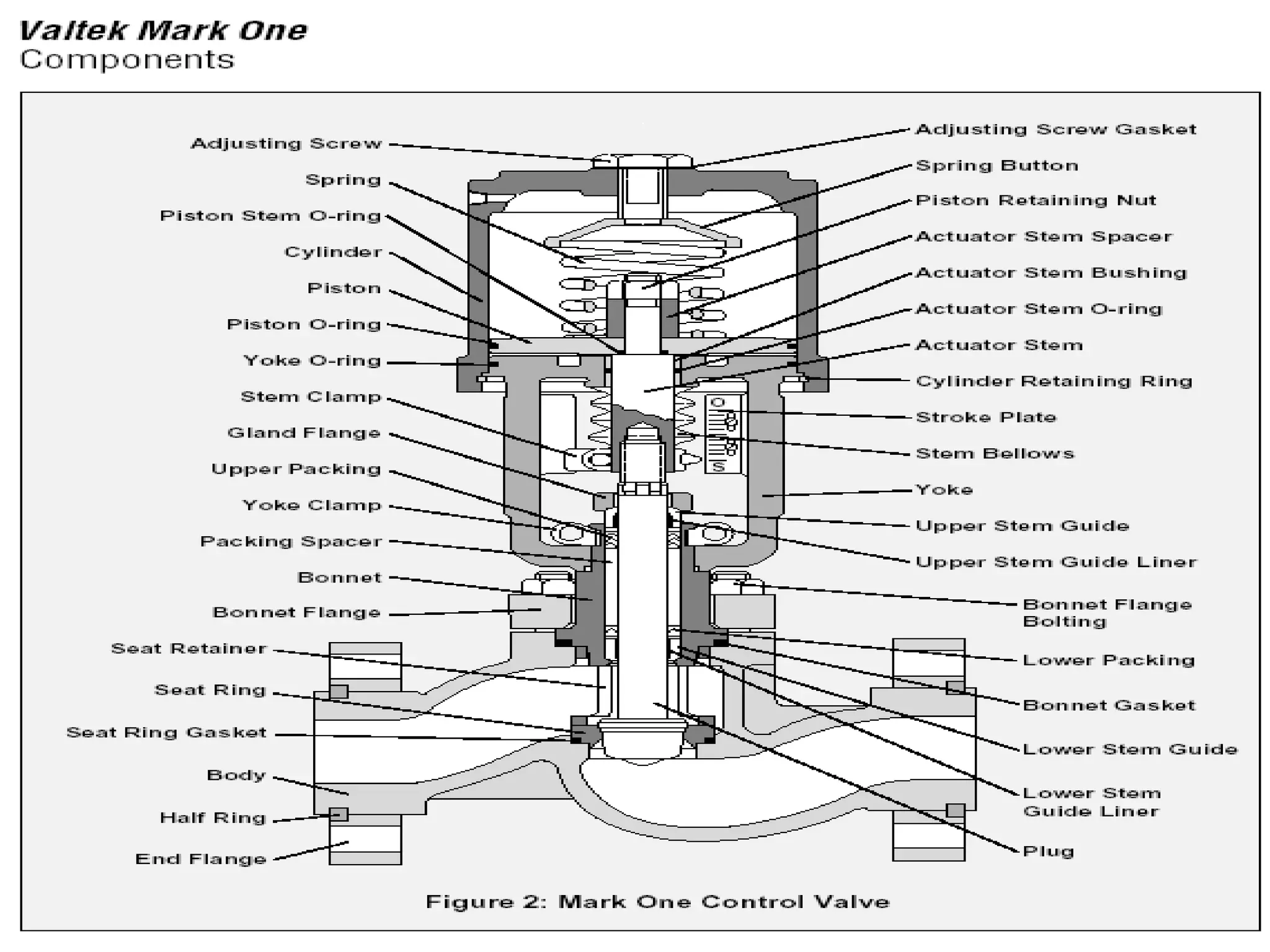 Valtek Mark One
Components

Adjusting Screw
Spring
Piston Stem O-ring
Cylinder
Piston
Piston O-ring
Yoke O-ring
Stem Clamp
Gland Flange
Upper Packing
Yoke Clamp
Packing Spacer
Bonnet
Bonnet Flange
Seat Retainer
Seat Ring
Seat Ring Gasket
Body
Half Ring
End Flange

Adjusting Screw Gasket
Spring Button
Piston Retaining Nut
Actuator Stem Spacer
Actuator Stem Bushing
Actuator Stem O-ring
Actuator Stem
Cylinder Retaining Ring
Stroke Plate
Stem Bellows
Yoke
Upper Stem Guide
Upper Stem Guide Liner
Bonnet Flange Bolting
Lower Packing
Bonnet Gasket
Lower Stem Guide
Lower Stem Guide Liner
Plug

O
S

Figure 2: Mark One Control Valve