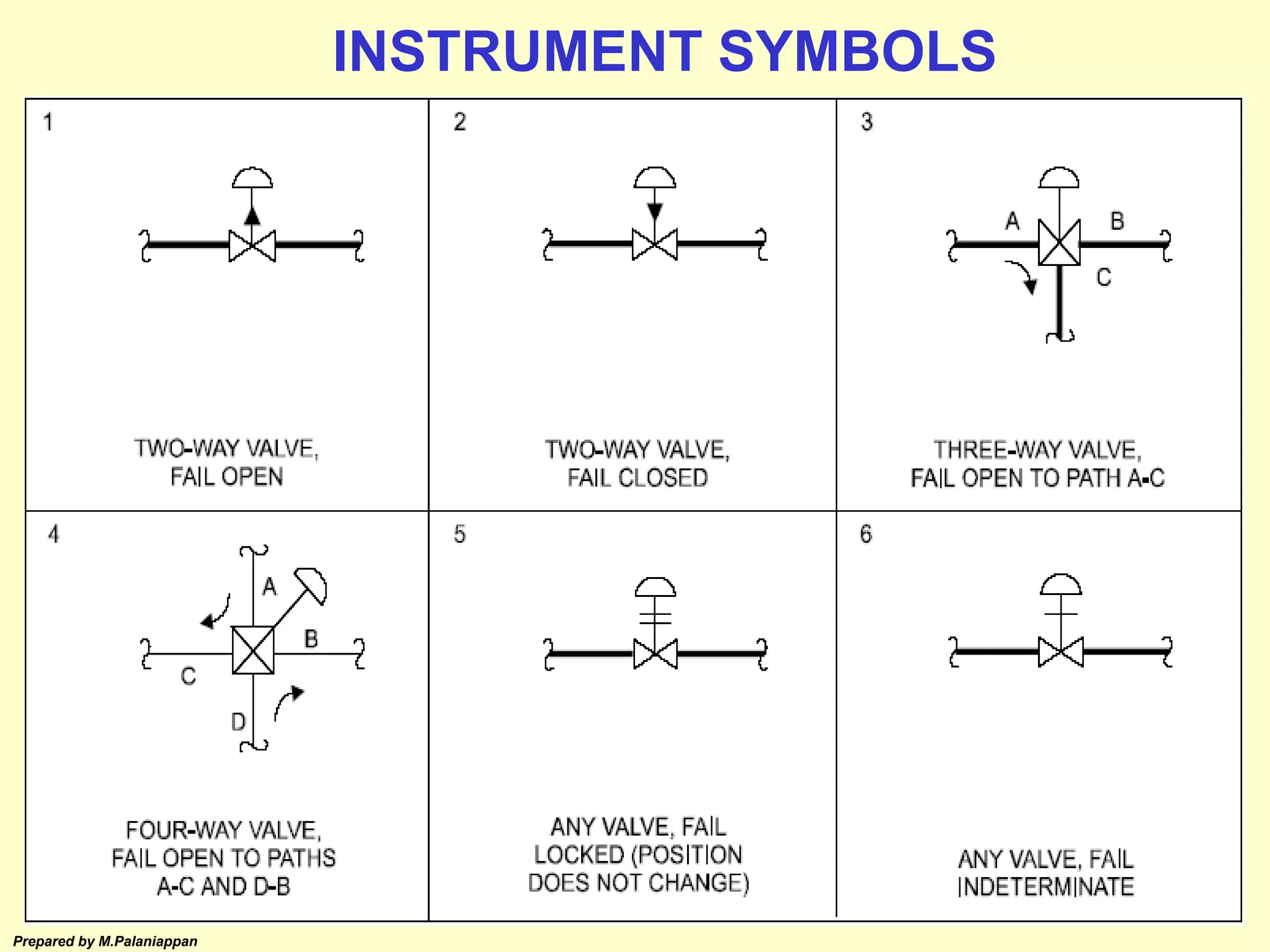 INSTRUMENT SYMBOLS

1

TWO-WAY VALVE, FAIL OPEN

2

TWO-WAY VALVE, FAIL CLOSED

3

A B C

THREE-WAY VALVE, FAIL OPEN TO PATH A-C

4

A B C D

FOUR-WAY VALVE, FAIL OPEN TO PATHS A-C AND D-B

5

ANY VALVE, FAIL LOCKED (POSITION DOES NOT CHANGE)

6

ANY VALVE, FAIL INDETERMINATE

Prepared by M.Palaniappan