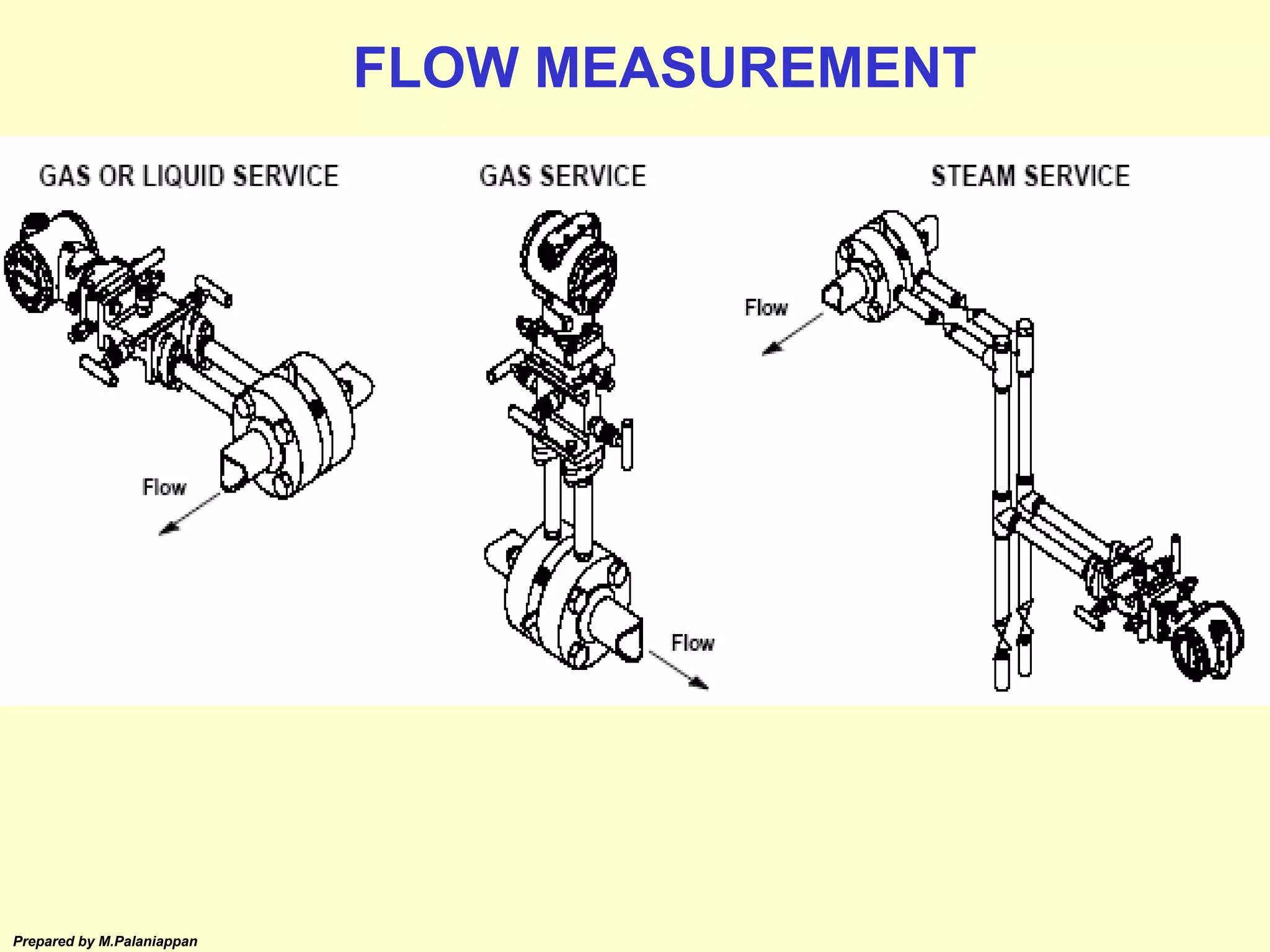 FLOW MEASUREMENT

GAS OR LIQUID SERVICE

Flow

GAS SERVICE

Flow

STEAM SERVICE

Flow

Prepared by M.Palaniappan