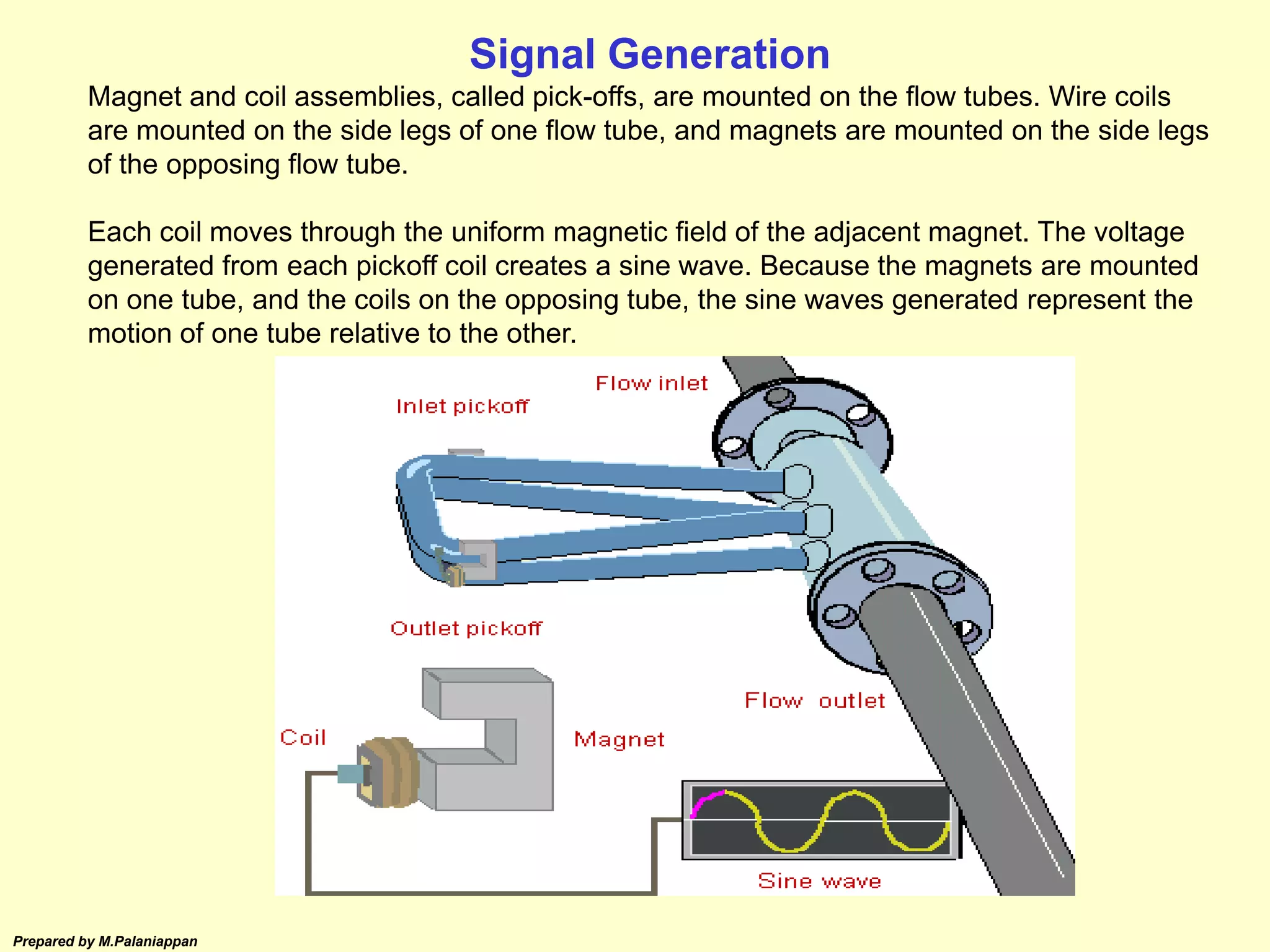 Signal Generation

Magnet and coil assemblies, called pick-offs, are mounted on the flow tubes. Wire coils are mounted on the side legs of one flow tube, and magnets are mounted on the side legs of the opposing flow tube.

Each coil moves through the uniform magnetic field of the adjacent magnet. The voltage generated from each pickoff coil creates a sine wave. Because the magnets are mounted on one tube, and the coils on the opposing tube, the sine waves generated represent the motion of one tube relative to the other.

Flow inlet

Inlet pickoff

Outlet pickoff

Flow outlet

Coil

Magnet

Sine wave

Prepared by M.Palaniappan