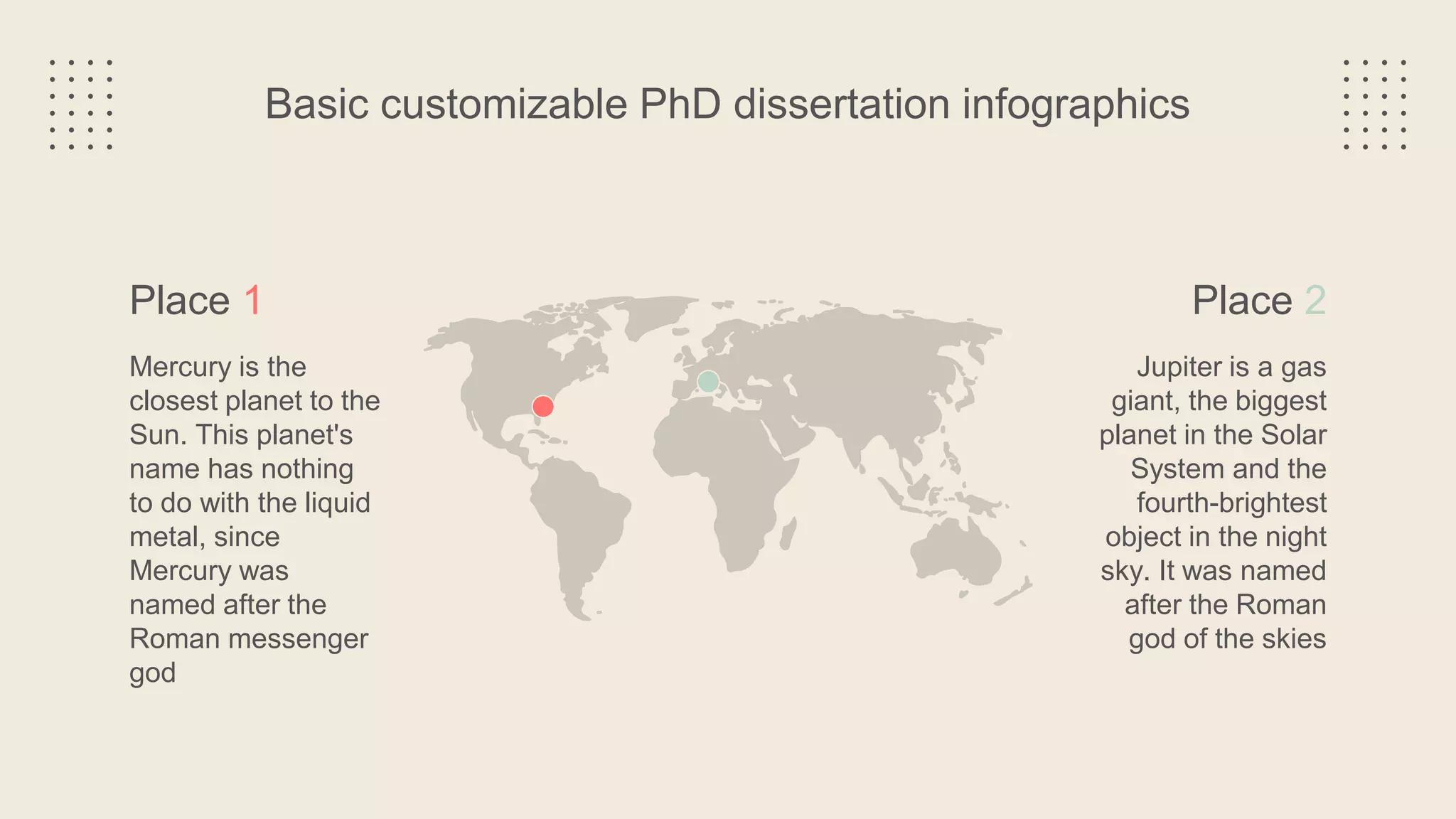 Basic customizable PhD dissertation infographics

Place 1

Mercury is the closest planet to the Sun. This planet's name has nothing to do with the liquid metal, since Mercury was named after the Roman messenger god

Place 2

Jupiter is a gas giant, the biggest planet in the Solar System and the fourth-brightest object in the night sky. It was named after the Roman god of the skies