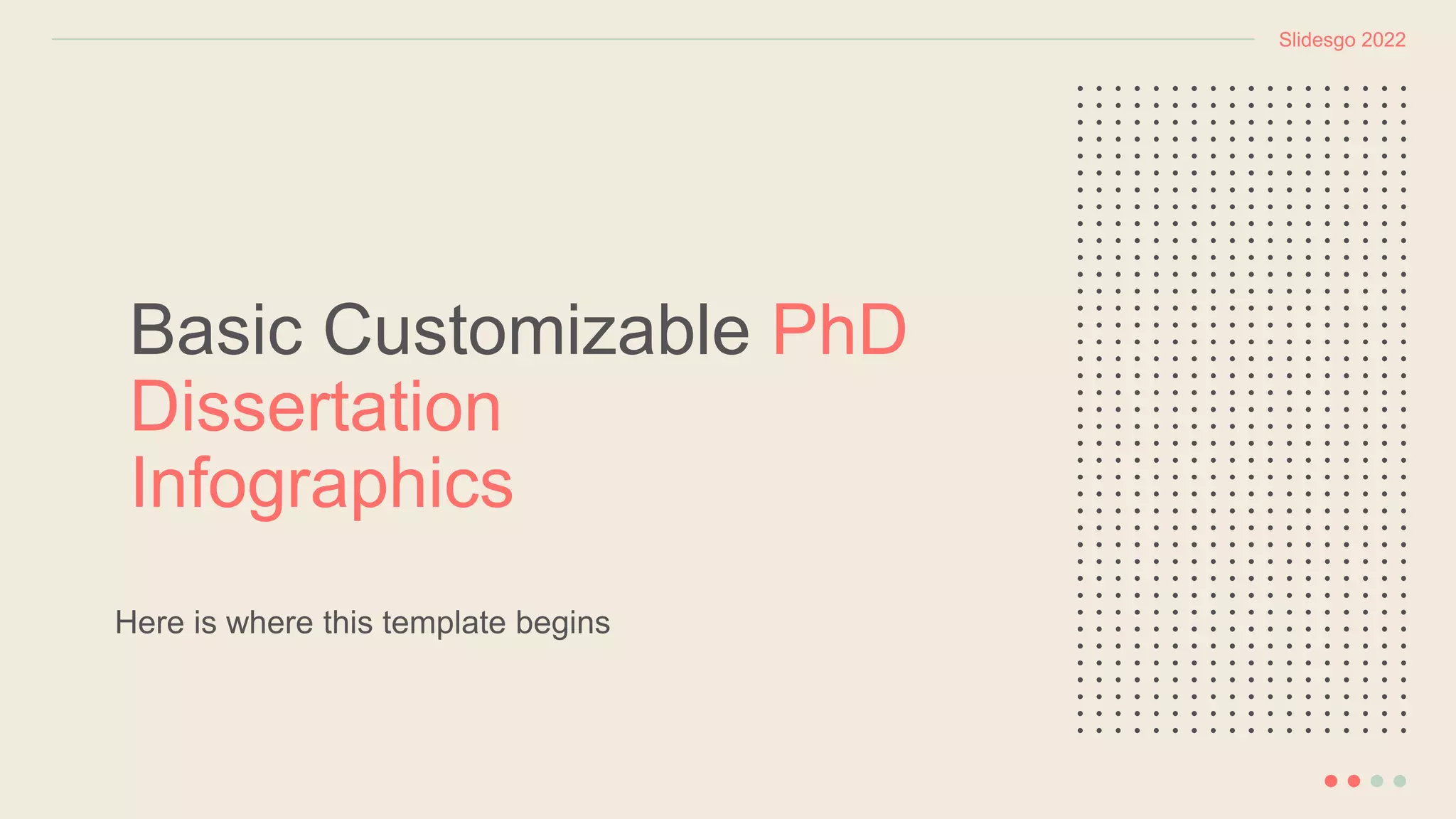 Slidesgo 2022

Basic Customizable PhD Dissertation Infographics

Here is where this template begins