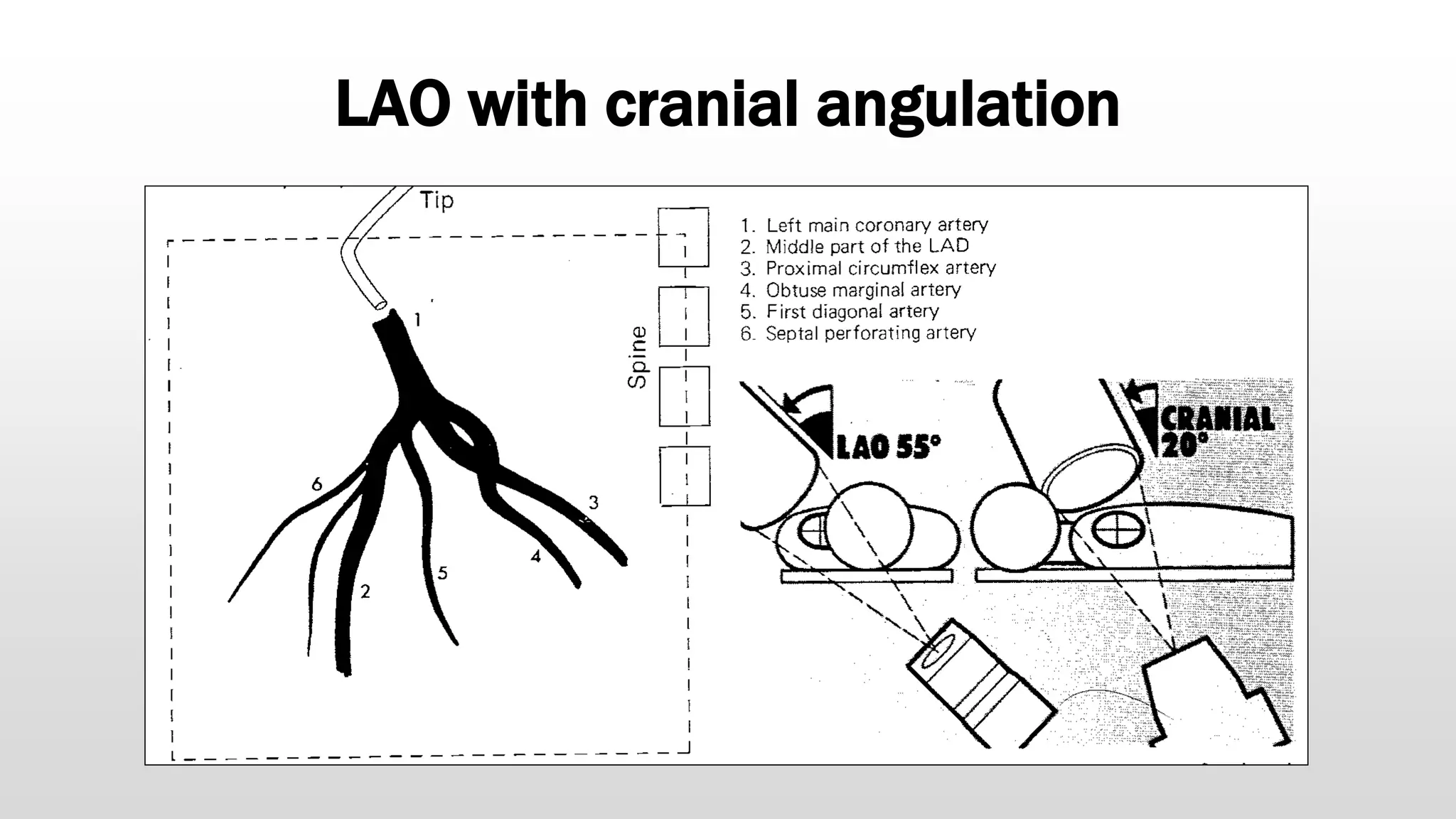 LAO with cranial angulation

Tip

1
6
3
4
5
2

Spine

1. Left main coronary artery
2. Middle part of the LAD
3. Proximal circumflex artery
4. Obtuse marginal artery
5. First diagonal artery
6. Septal perforating artery

LAO 55°

CRANIAL 20°