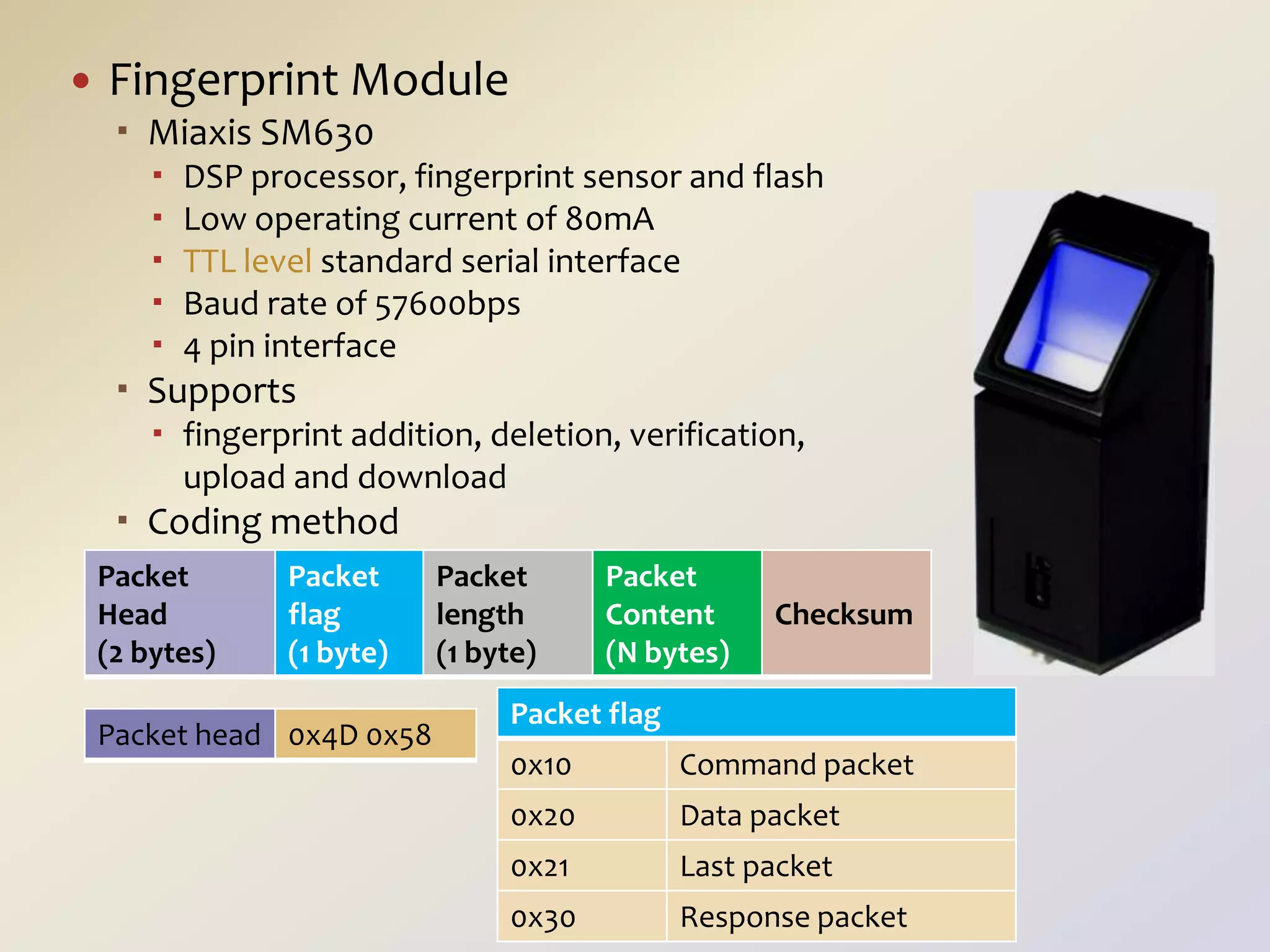 • Fingerprint Module
▪ Miaxis SM630
▪ DSP processor, fingerprint sensor and flash
▪ Low operating current of 80mA
▪ TTL level standard serial interface
▪ Baud rate of 57600bps
▪ 4 pin interface
▪ Supports
▪ fingerprint addition, deletion, verification, upload and download
▪ Coding method

| Packet Head (2 bytes) | Packet flag (1 byte) | Packet length (1 byte) | Packet Content (N bytes) | Checksum |
|---|---|---|---|---|

| Packet head | 0x4D 0x58 |
|---|---|

| Packet flag | |
|---|---|
| 0x10 | Command packet |
| 0x20 | Data packet |
| 0x21 | Last packet |
| 0x30 | Response packet |