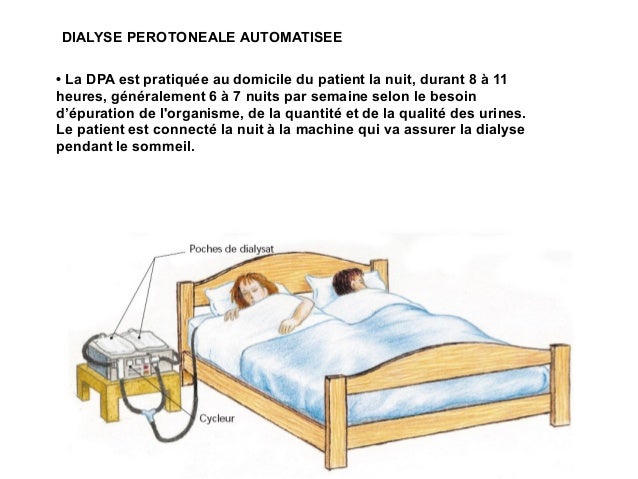 DIALYSE PEROTONEALE AUTOMATISEE

• La DPA est pratiquée au domicile du patient la nuit, durant 8 à 11 heures, généralement 6 à 7 nuits par semaine selon le besoin d'épuration de l'organisme, de la quantité et de la qualité des urines. Le patient est connecté la nuit à la machine qui va assurer la dialyse pendant le sommeil.

Poches de dialysat

Cycleur