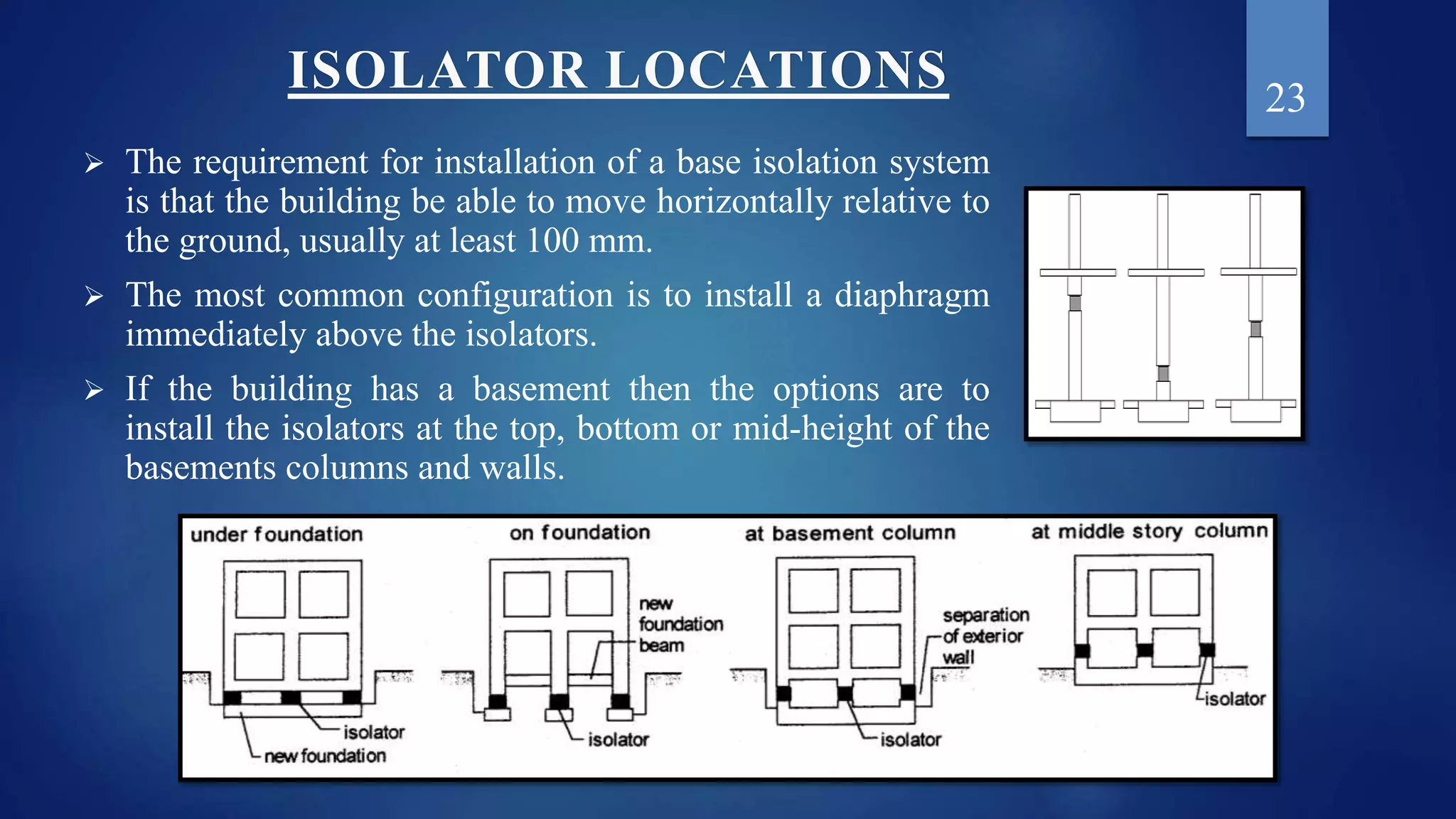 ISOLATOR LOCATIONS

23

➢ The requirement for installation of a base isolation system is that the building be able to move horizontally relative to the ground, usually at least 100 mm.

➢ The most common configuration is to install a diaphragm immediately above the isolators.

➢ If the building has a basement then the options are to install the isolators at the top, bottom or mid-height of the basements columns and walls.

under foundation
isolator
new foundation

on foundation
new foundation beam
isolator

at basement column
separation of exterior wall
isolator

at middle story column
isolator