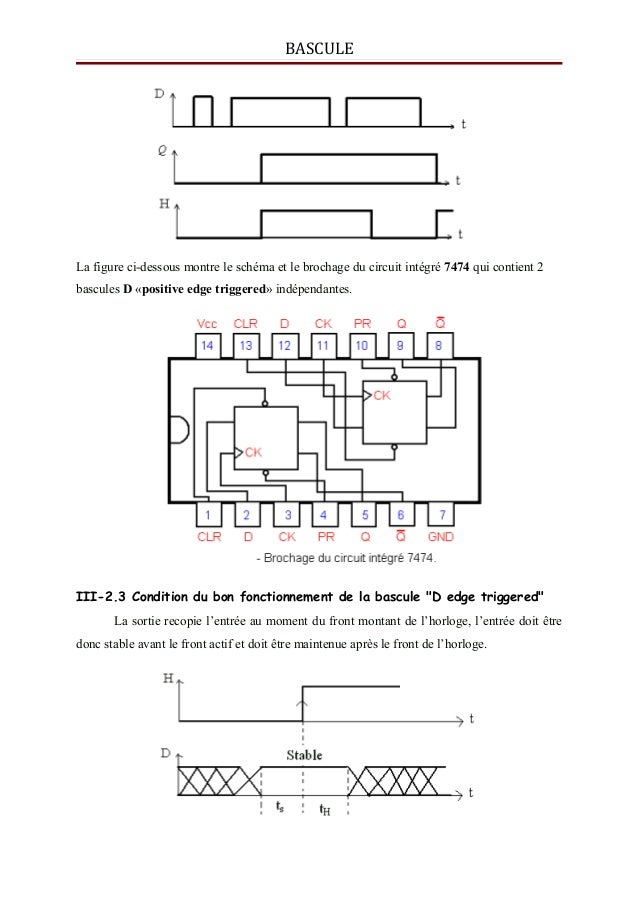 BASCULE

D
t
Q
t
H
t

La figure ci-dessous montre le schéma et le brochage du circuit intégré **7474** qui contient 2 bascules **D «positive edge triggered»** indépendantes.

Vcc CLR D CK PR Q $\overline{Q}$
14 13 12 11 10 9 8
CK
CK
1 2 3 4 5 6 7
CLR D CK PR Q $\overline{Q}$ GND

- Brochage du circuit intégré 7474.

**III-2.3 Condition du bon fonctionnement de la bascule "D edge triggered"**

La sortie recopie l'entrée au moment du front montant de l'horloge, l'entrée doit être donc stable avant le front actif et doit être maintenue après le front de l'horloge.

H
t
D
Stable
t
$t_s$
$t_H$