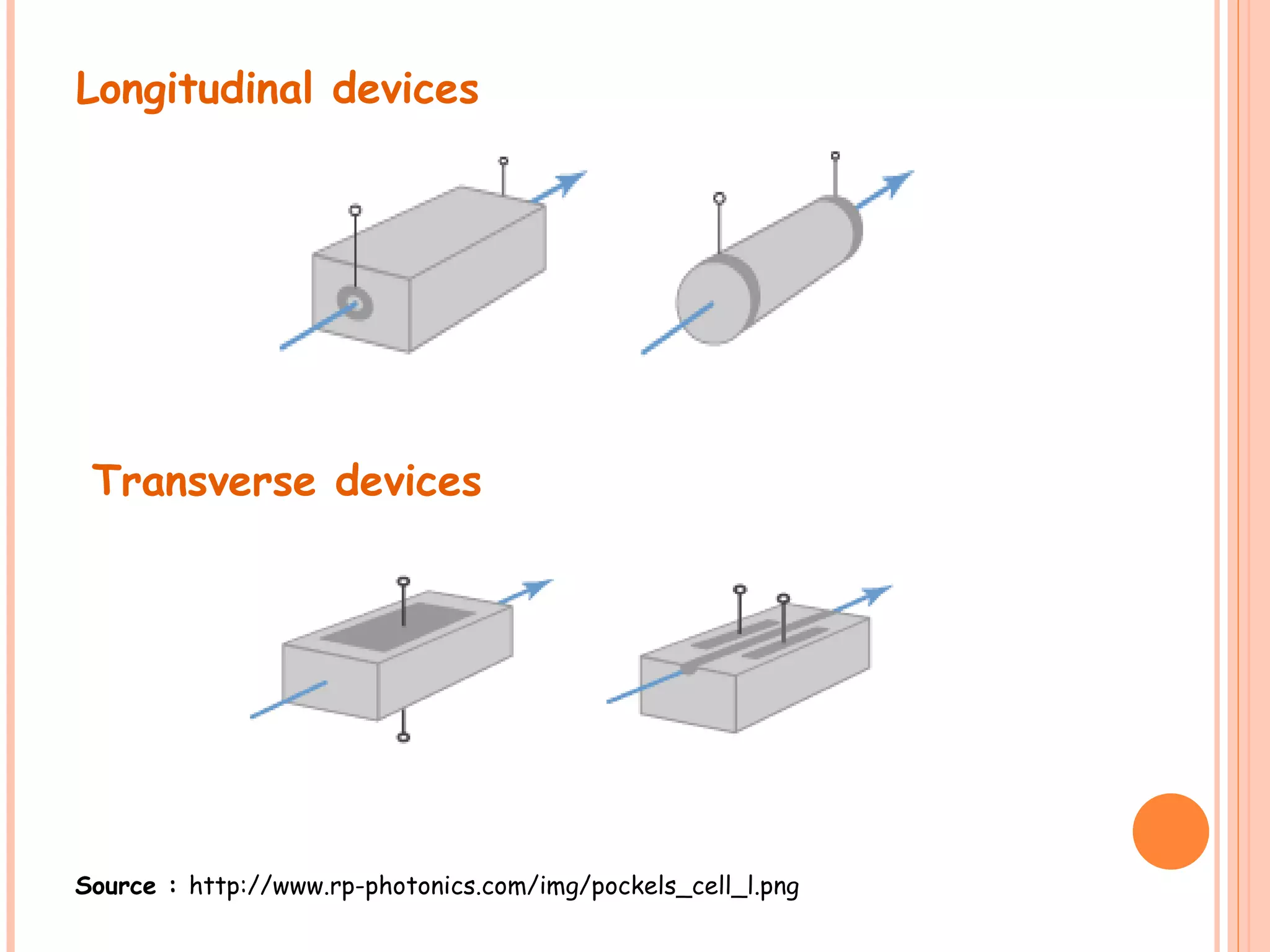 Longitudinal devices

Transverse devices

Source : http://www.rp-photonics.com/img/pockels_cell_l.png