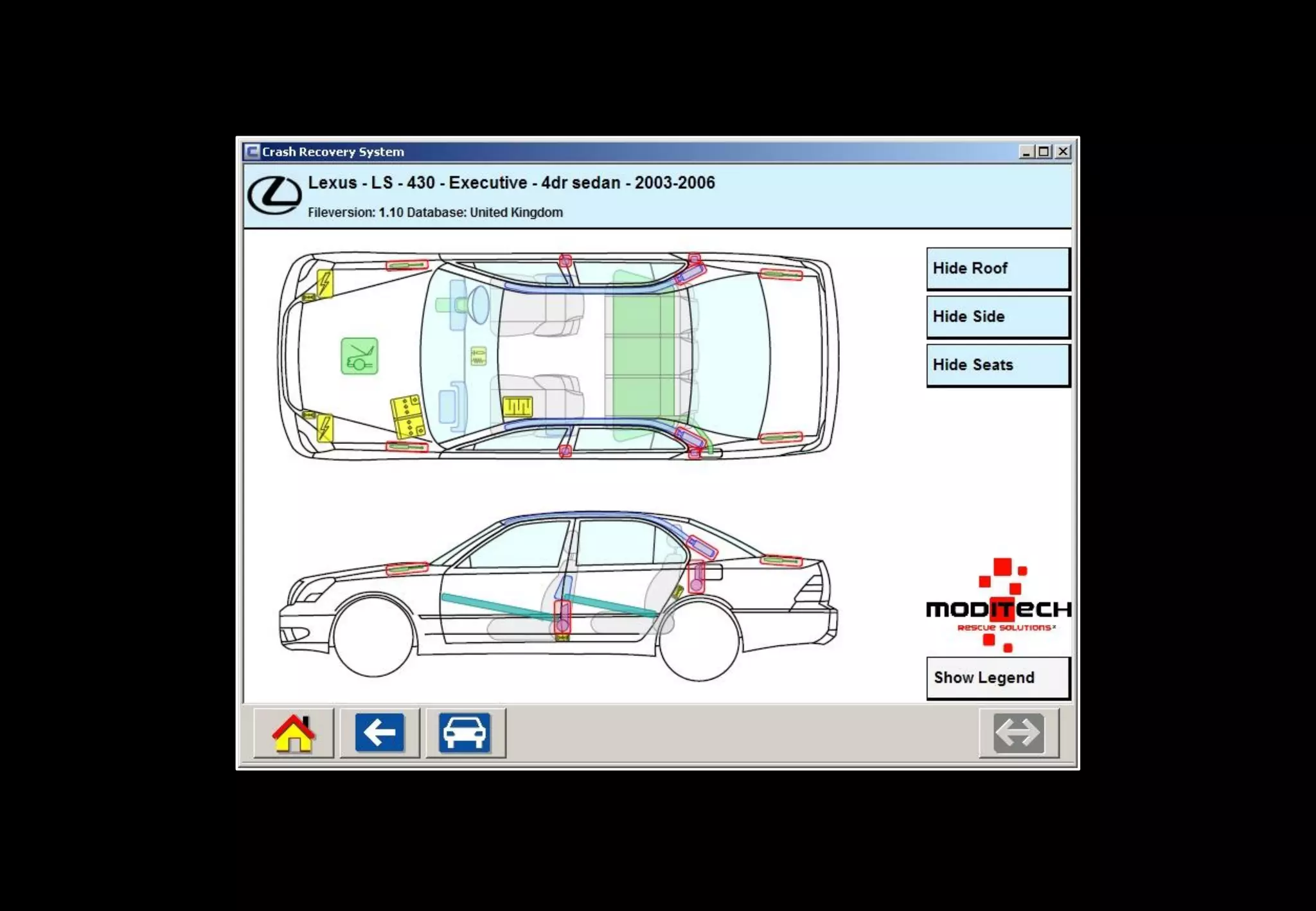 Crash Recovery System

Lexus - LS - 430 - Executive - 4dr sedan - 2003-2006

Fileversion: 1.10 Database: United Kingdom

Hide Roof

Hide Side

Hide Seats

MODITECH
RESCUE SOLUTIONS

Show Legend