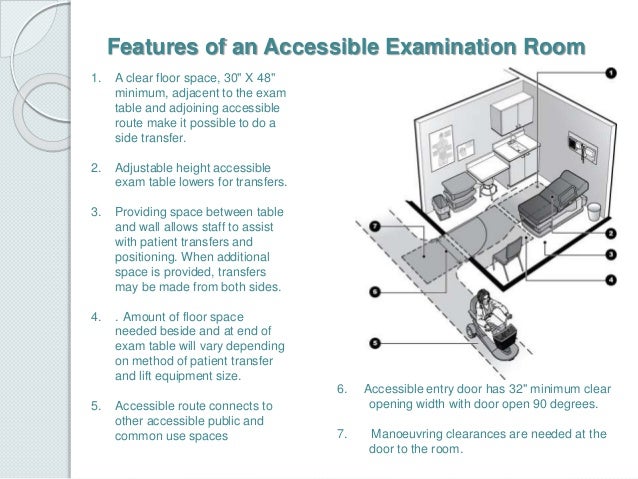 Features of an Accessible Examination Room

1. A clear floor space, 30" X 48" minimum, adjacent to the exam table and adjoining accessible route make it possible to do a side transfer.

2. Adjustable height accessible exam table lowers for transfers.

3. Providing space between table and wall allows staff to assist with patient transfers and positioning. When additional space is provided, transfers may be made from both sides.

4. . Amount of floor space needed beside and at end of exam table will vary depending on method of patient transfer and lift equipment size.

5. Accessible route connects to other accessible public and common use spaces

1
2
3
4
5
6
7

6. Accessible entry door has 32" minimum clear opening width with door open 90 degrees.

7. Manoeuvring clearances are needed at the door to the room.