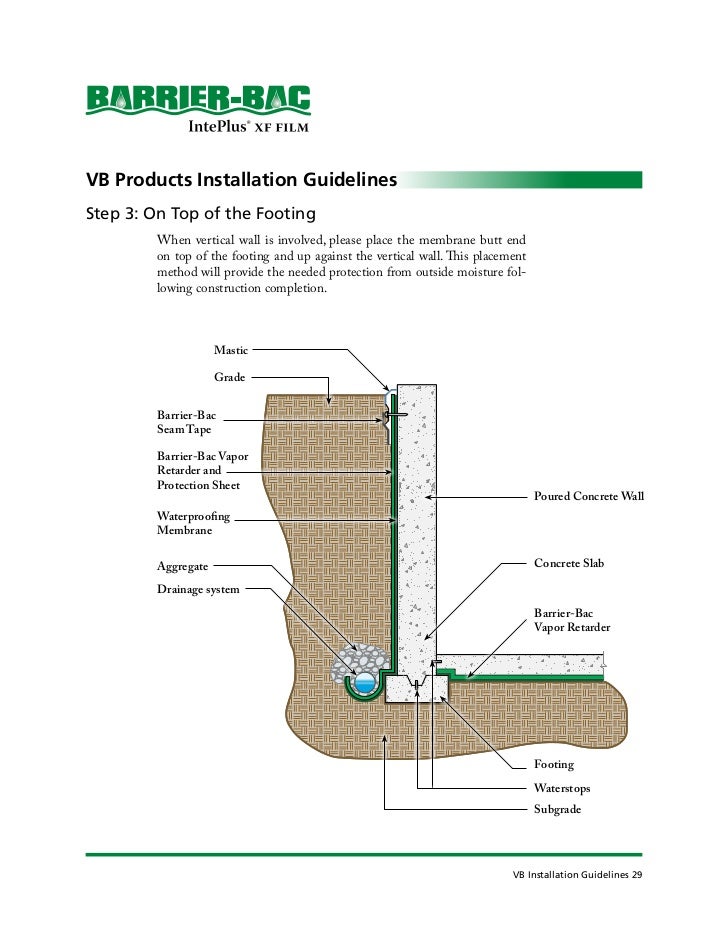 BARRIER-BAC
IntePlus® XF FILM

VB Products Installation Guidelines

Step 3: On Top of the Footing

When vertical wall is involved, please place the membrane butt end on top of the footing and up against the vertical wall. This placement method will provide the needed protection from outside moisture following construction completion.

Mastic
Grade
Barrier-Bac Seam Tape
Barrier-Bac Vapor Retarder and Protection Sheet
Waterproofing Membrane
Aggregate
Drainage system
Poured Concrete Wall
Concrete Slab
Barrier-Bac Vapor Retarder
Footing
Waterstops
Subgrade

VB Installation Guidelines 29