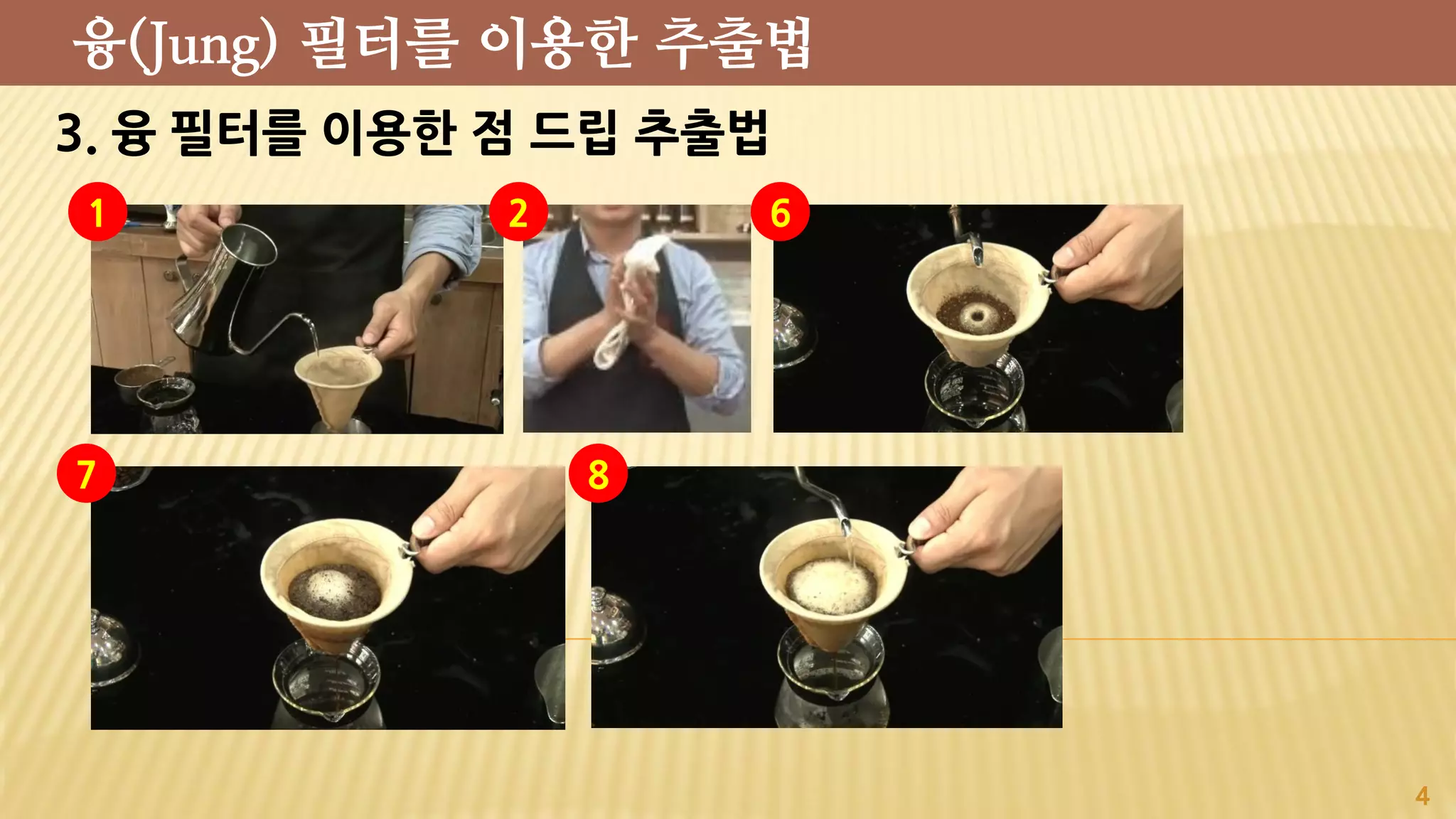 융(Jung) 필터를 이용한 추출법

3. 융 필터를 이용한 점 드립 추출법

1

2

6

7

8

4