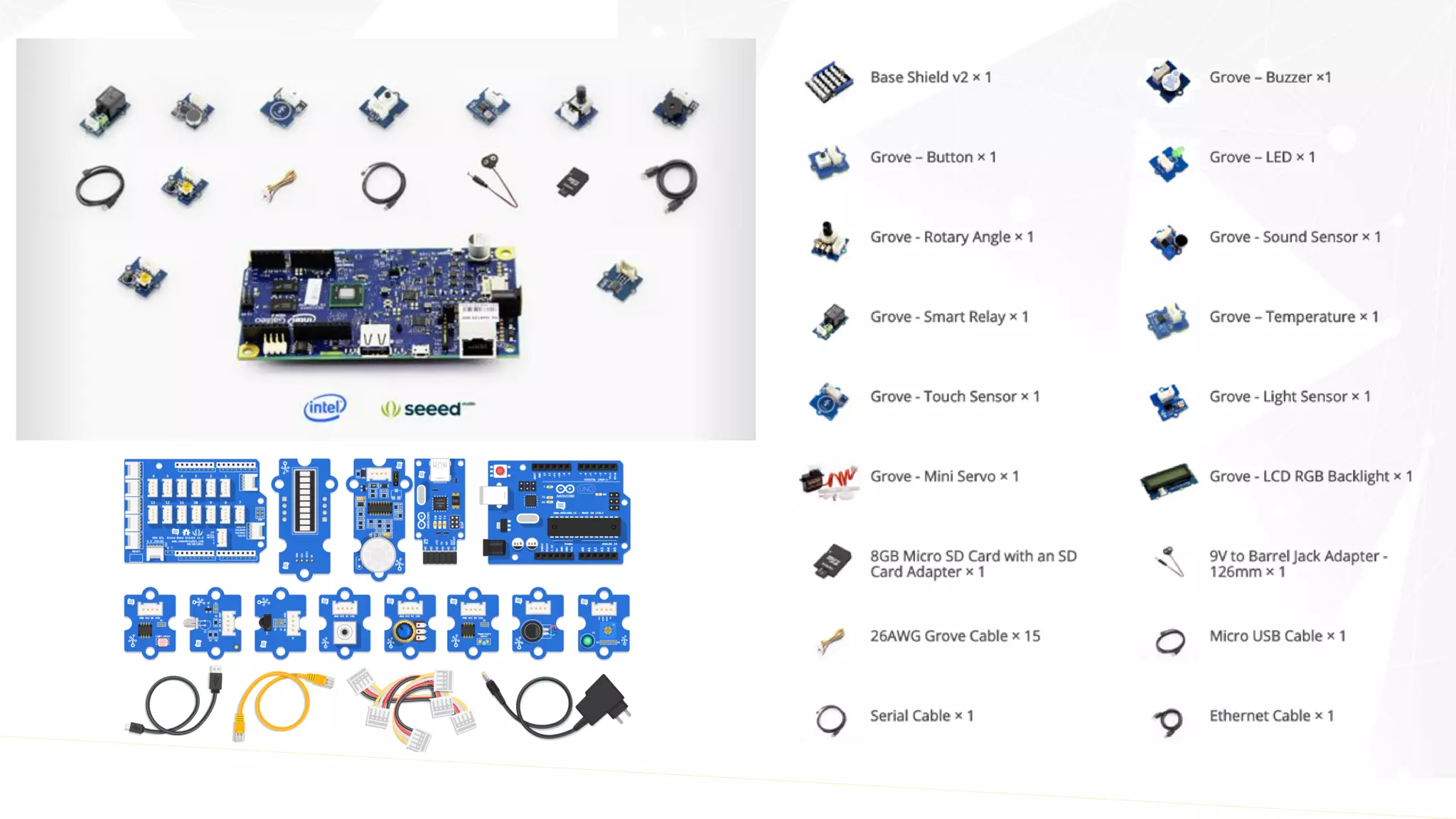 intel seeed

Base Shield v2 × 1

Grove – Button × 1

Grove - Rotary Angle × 1

Grove - Smart Relay × 1

Grove - Touch Sensor × 1

Grove - Mini Servo × 1

8GB Micro SD Card with an SD Card Adapter × 1

26AWG Grove Cable × 15

Serial Cable × 1

Grove – Buzzer ×1

Grove – LED × 1

Grove - Sound Sensor × 1

Grove – Temperature × 1

Grove - Light Sensor × 1

Grove - LCD RGB Backlight × 1

9V to Barrel Jack Adapter - 126mm × 1

Micro USB Cable × 1

Ethernet Cable × 1