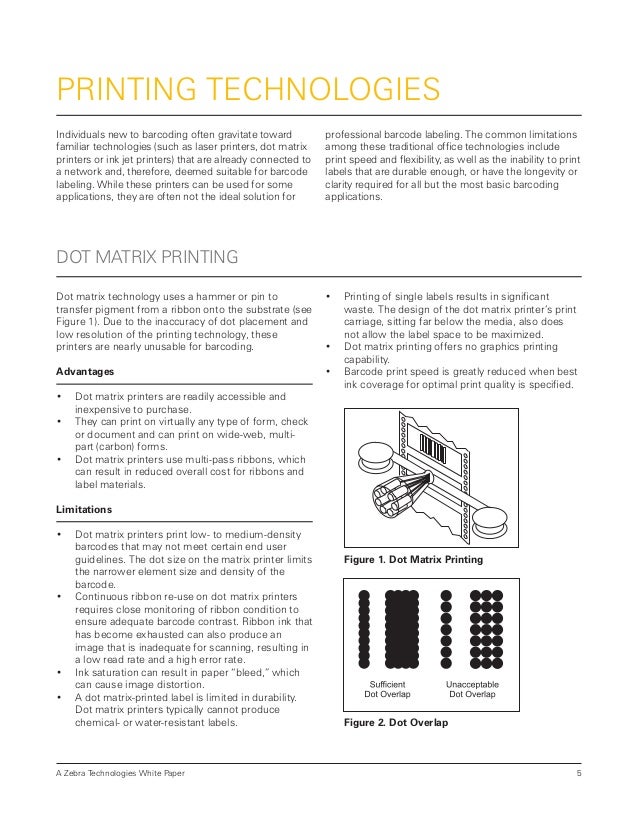 PRINTING TECHNOLOGIES

Individuals new to barcoding often gravitate toward familiar technologies (such as laser printers, dot matrix printers or ink jet printers) that are already connected to a network and, therefore, deemed suitable for barcode labeling. While these printers can be used for some applications, they are often not the ideal solution for

professional barcode labeling. The common limitations among these traditional office technologies include print speed and flexibility, as well as the inability to print labels that are durable enough, or have the longevity or clarity required for all but the most basic barcoding applications.

DOT MATRIX PRINTING

Dot matrix technology uses a hammer or pin to transfer pigment from a ribbon onto the substrate (see Figure 1). Due to the inaccuracy of dot placement and low resolution of the printing technology, these printers are nearly unusable for barcoding.

Advantages

• Dot matrix printers are readily accessible and inexpensive to purchase.
• They can print on virtually any type of form, check or document and can print on wide-web, multi-part (carbon) forms.
• Dot matrix printers use multi-pass ribbons, which can result in reduced overall cost for ribbons and label materials.

Limitations

• Dot matrix printers print low- to medium-density barcodes that may not meet certain end user guidelines. The dot size on the matrix printer limits the narrower element size and density of the barcode.
• Continuous ribbon re-use on dot matrix printers requires close monitoring of ribbon condition to ensure adequate barcode contrast. Ribbon ink that has become exhausted can also produce an image that is inadequate for scanning, resulting in a low read rate and a high error rate.
• Ink saturation can result in paper "bleed," which can cause image distortion.
• A dot matrix-printed label is limited in durability. Dot matrix printers typically cannot produce chemical- or water-resistant labels.

• Printing of single labels results in significant waste. The design of the dot matrix printer's print carriage, sitting far below the media, also does not allow the label space to be maximized.
• Dot matrix printing offers no graphics printing capability.
• Barcode print speed is greatly reduced when best ink coverage for optimal print quality is specified.

Figure 1. Dot Matrix Printing

Sufficient Dot Overlap

Unacceptable Dot Overlap

Figure 2. Dot Overlap

A Zebra Technologies White Paper

5