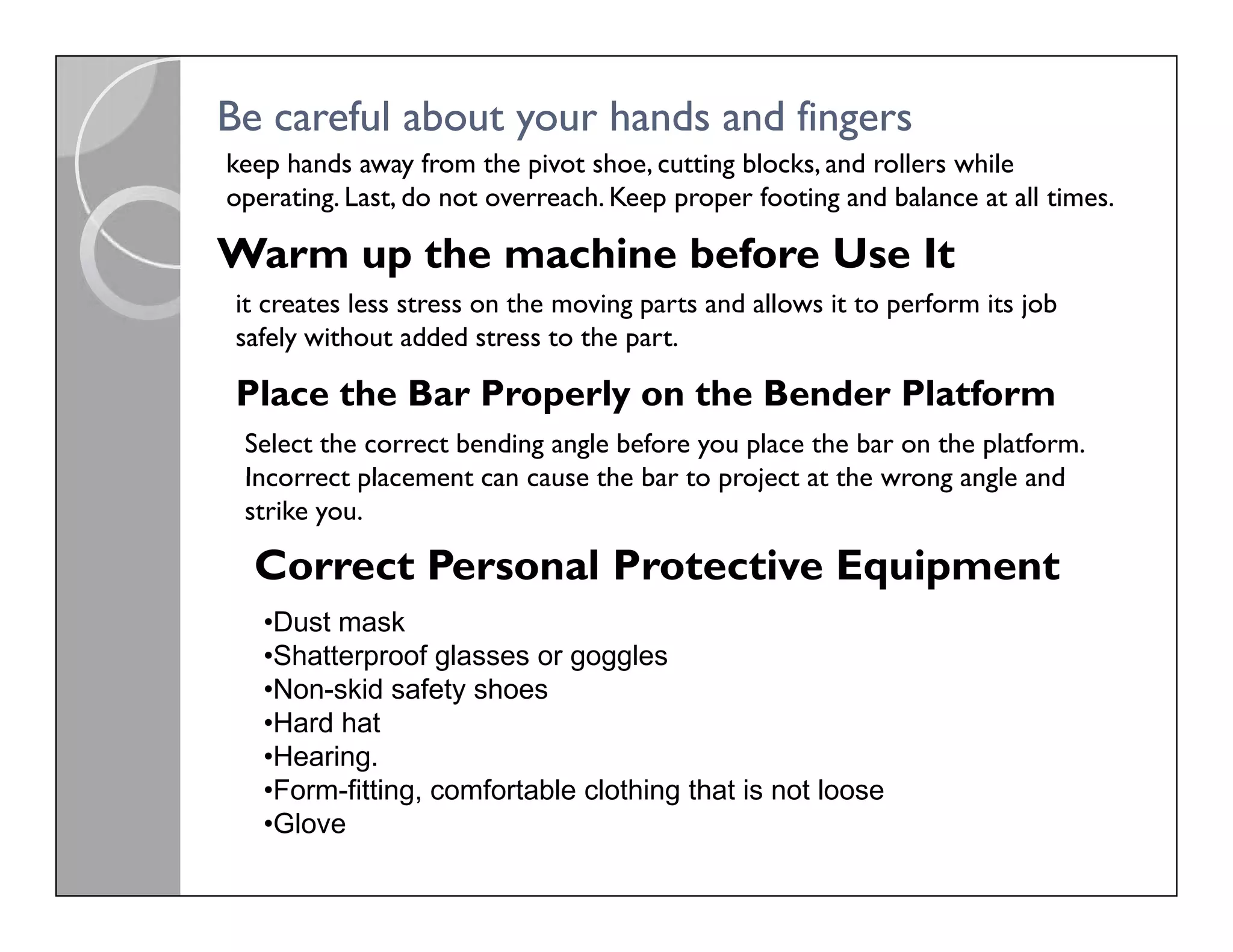 Be careful about your hands and fingers

keep hands away from the pivot shoe, cutting blocks, and rollers while operating. Last, do not overreach. Keep proper footing and balance at all times.

Warm up the machine before Use It

it creates less stress on the moving parts and allows it to perform its job safely without added stress to the part.

Place the Bar Properly on the Bender Platform

Select the correct bending angle before you place the bar on the platform. Incorrect placement can cause the bar to project at the wrong angle and strike you.

Correct Personal Protective Equipment

•Dust mask
•Shatterproof glasses or goggles
•Non-skid safety shoes
•Hard hat
•Hearing.
•Form-fitting, comfortable clothing that is not loose
•Glove