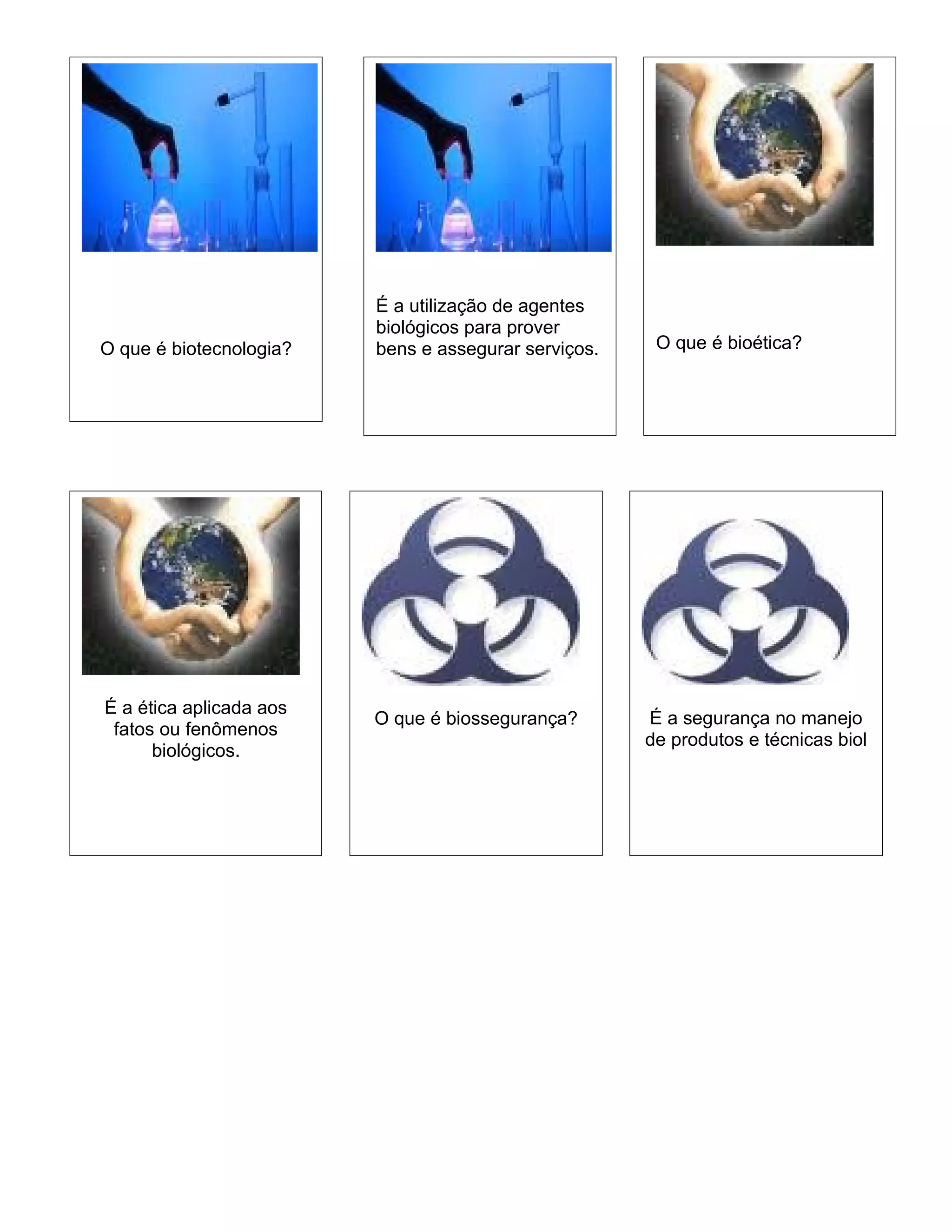 O que é biotecnologia?

É a utilização de agentes biológicos para prover bens e assegurar serviços.

O que é bioética?

É a ética aplicada aos fatos ou fenômenos biológicos.

O que é biossegurança?

É a segurança no manejo de produtos e técnicas biol