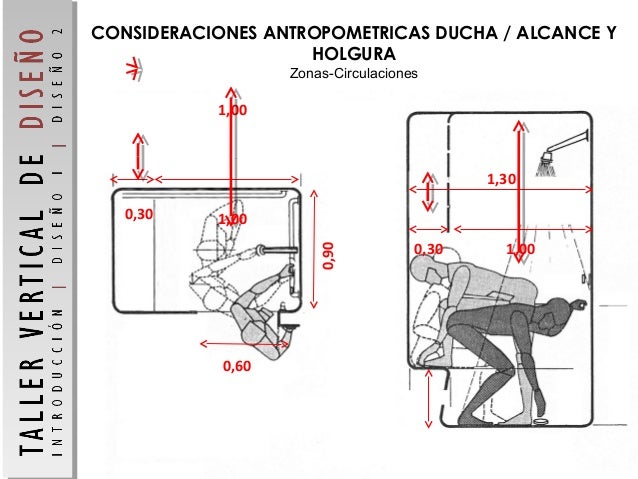 TALLER VERTICAL DE DISEÑO
INTRODUCCIÓN | DISEÑO I | DISEÑO 2

CONSIDERACIONES ANTROPOMETRICAS DUCHA / ALCANCE Y HOLGURA
Zonas-Circulaciones

1,00
0,30
1,00
0,90
0,60

1,30
0,30
1,00