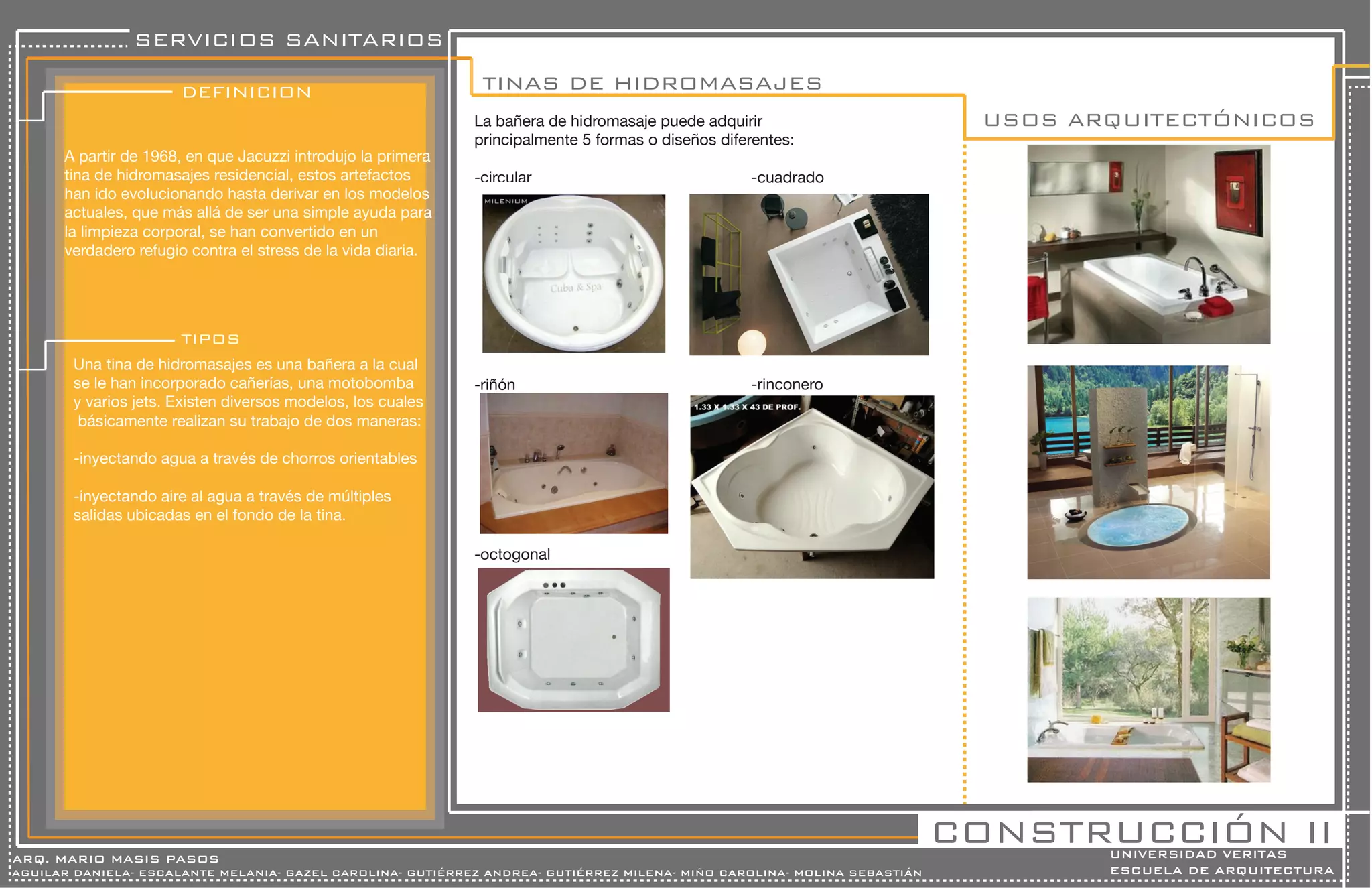 SERVICIOS SANITARIOS

DEFINICION

A partir de 1968, en que Jacuzzi introdujo la primera tina de hidromasajes residencial, estos artefactos han ido evolucionando hasta derivar en los modelos actuales, que más allá de ser una simple ayuda para la limpieza corporal, se han convertido en un verdadero refugio contra el stress de la vida diaria.

TIPOS

Una tina de hidromasajes es una bañera a la cual se le han incorporado cañerías, una motobomba y varios jets. Existen diversos modelos, los cuales básicamente realizan su trabajo de dos maneras:

-inyectando agua a través de chorros orientables

-inyectando aire al agua a través de múltiples salidas ubicadas en el fondo de la tina.

TINAS DE HIDROMASAJES

La bañera de hidromasaje puede adquirir principalmente 5 formas o diseños diferentes:

-circular

MILENIUM

Cuba & Spa

-cuadrado

-riñón

-rinconero

1.33 X 1.33 X 43 DE PROF.

-octogonal

USOS ARQUITECTÓNICOS

CONSTRUCCIÓN II

UNIVERSIDAD VERITAS
ESCUELA DE ARQUITECTURA

ARQ. MARIO MASIS PASOS
AGUILAR DANIELA- ESCALANTE MELANIA- GAZEL CAROLINA- GUTIÉRREZ ANDREA- GUTIÉRREZ MILENA- MIÑO CAROLINA- MOLINA SEBASTIÁN