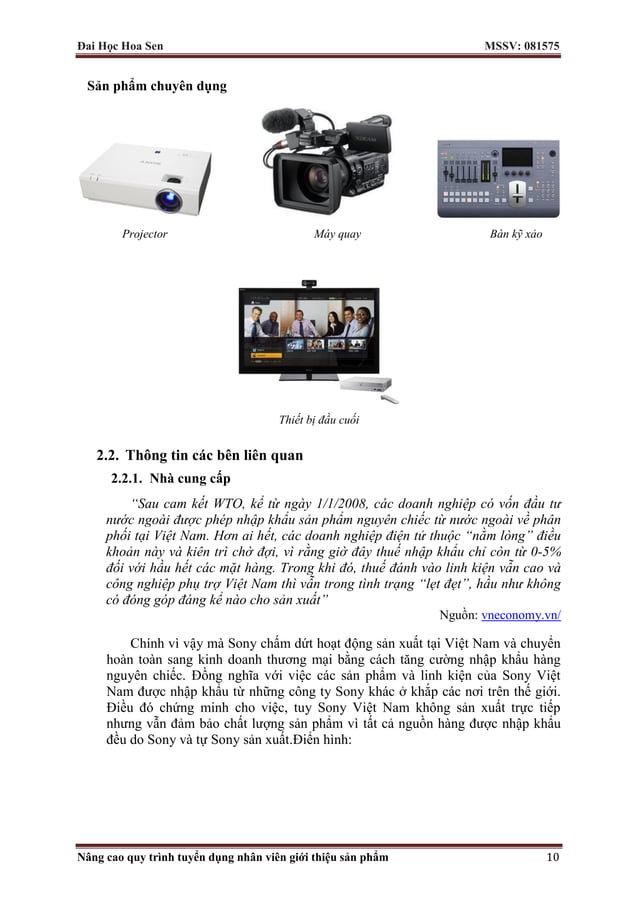 Đai Học Hoa Sen MSSV: 081575

Sản phẩm chuyên dụng

Projector Máy quay Bàn kỹ xảo

Thiết bị đầu cuối

2.2. Thông tin các bên liên quan

2.2.1. Nhà cung cấp

"Sau cam kết WTO, kể từ ngày 1/1/2008, các doanh nghiệp có vốn đầu tư nước ngoài được phép nhập khẩu sản phẩm nguyên chiếc từ nước ngoài về phân phối tại Việt Nam. Hơn ai hết, các doanh nghiệp điện tử thuộc "nằm lòng" điều khoản này và kiên trì chờ đợi, vì rằng giờ đây thuế nhập khẩu chỉ còn từ 0-5% đối với hầu hết các mặt hàng. Trong khi đó, thuế đánh vào linh kiện vẫn cao và công nghiệp phụ trợ Việt Nam thì vẫn trong tình trạng "lẹt đẹt", hầu như không có đóng góp đáng kể nào cho sản xuất"

Nguồn: vneconomy.vn/

Chính vì vậy mà Sony chấm dứt hoạt động sản xuất tại Việt Nam và chuyển hoàn toàn sang kinh doanh thương mại bằng cách tăng cường nhập khẩu hàng nguyên chiếc. Đồng nghĩa với việc các sản phẩm và linh kiện của Sony Việt Nam được nhập khẩu từ những công ty Sony khác ở khắp các nơi trên thế giới. Điều đó chứng minh cho việc, tuy Sony Việt Nam không sản xuất trực tiếp nhưng vẫn đảm bảo chất lượng sản phẩm vì tất cả nguồn hàng được nhập khẩu đều do Sony và tự Sony sản xuất.Điển hình:

Nâng cao quy trình tuyển dụng nhân viên giới thiệu sản phẩm 10