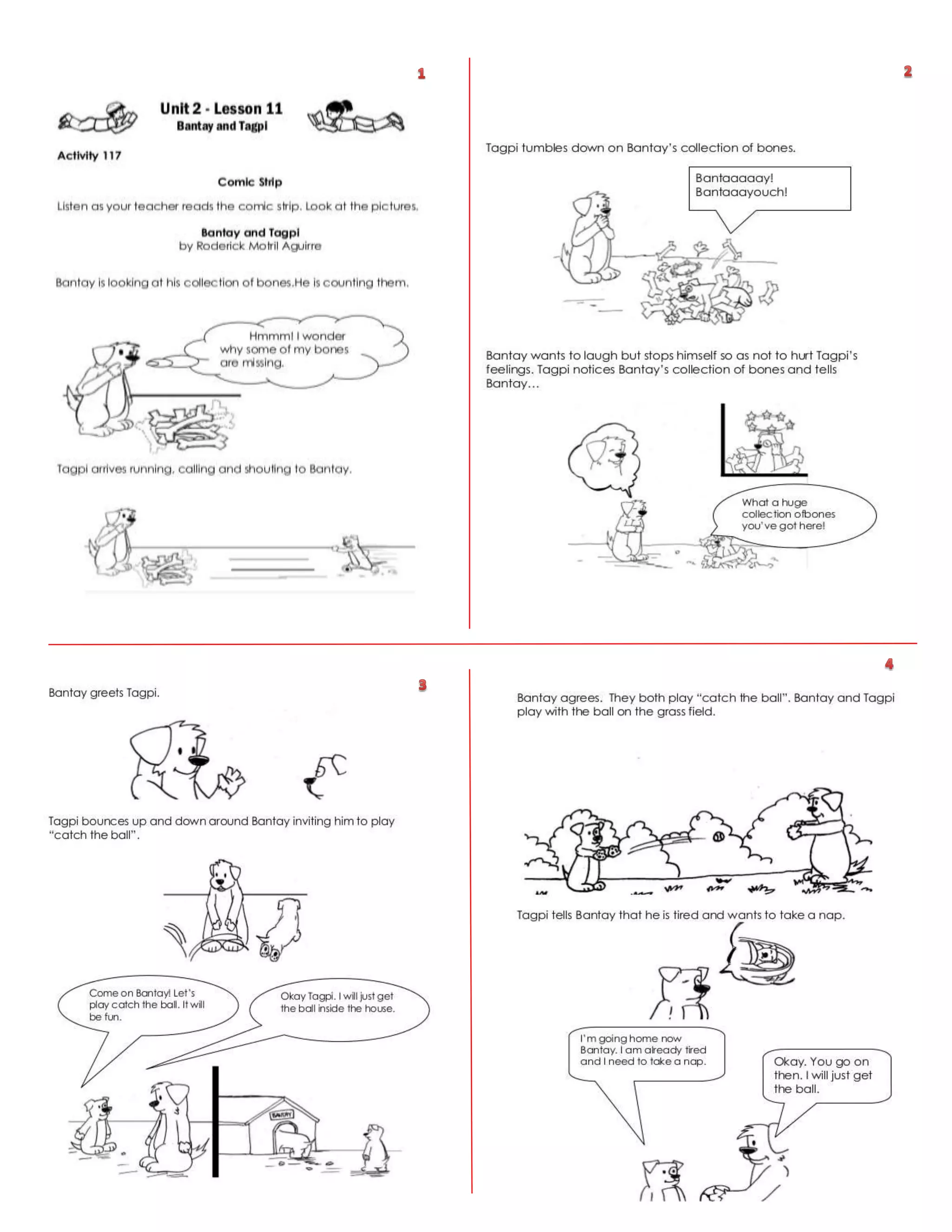 1

Unit 2 - Lesson 11
Bantay and Tagpi

Activity 117

Comic Strip

Listen as your teacher reads the comic strip. Look at the pictures.

Bantay and Tagpi
by Roderick Motril Aguirre

Bantay is looking at his collection of bones.He is counting them.

Hmmm! I wonder why some of my bones are missing.

Tagpi arrives running, calling and shouting to Bantay.

2

Tagpi tumbles down on Bantay's collection of bones.

Bantaaaaay! Bantaaayouch!

Bantay wants to laugh but stops himself so as not to hurt Tagpi's feelings. Tagpi notices Bantay's collection of bones and tells Bantay…

What a huge collection ofbones you've got here!

3

Bantay greets Tagpi.

Tagpi bounces up and down around Bantay inviting him to play "catch the ball".

Come on Bantay! Let's play catch the ball. It will be fun.

Okay Tagpi. I will just get the ball inside the house.

BANTAY

4

Bantay agrees. They both play "catch the ball". Bantay and Tagpi play with the ball on the grass field.

Tagpi tells Bantay that he is tired and wants to take a nap.

I'm going home now Bantay. I am already tired and I need to take a nap.

Okay. You go on then. I will just get the ball.