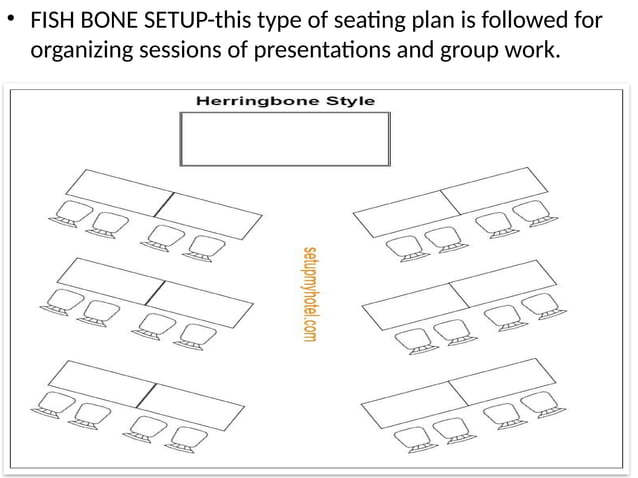 • FISH BONE SETUP-this type of seating plan is followed for organizing sessions of presentations and group work.

Herringbone Style

setupmyhotel.com