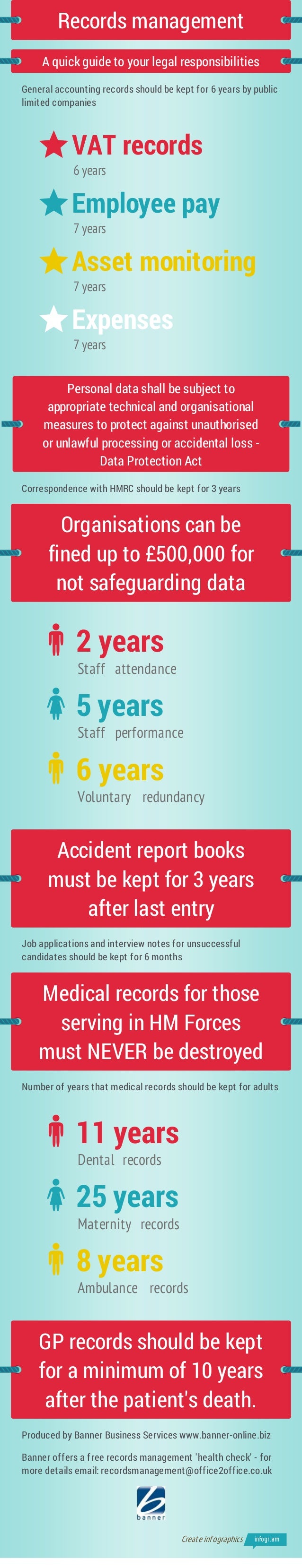 Records management

A quick guide to your legal responsibilities

General accounting records should be kept for 6 years by public limited companies

VAT records
6 years

Employee pay
7 years

Asset monitoring
7 years

Expenses
7 years

Personal data shall be subject to appropriate technical and organisational measures to protect against unauthorised or unlawful processing or accidental loss - Data Protection Act

Correspondence with HMRC should be kept for 3 years

Organisations can be fined up to £500,000 for not safeguarding data

2 years
Staff attendance

5 years
Staff performance

6 years
Voluntary redundancy

Accident report books must be kept for 3 years after last entry

Job applications and interview notes for unsuccessful candidates should be kept for 6 months

Medical records for those serving in HM Forces must NEVER be destroyed

Number of years that medical records should be kept for adults

11 years
Dental records

25 years
Maternity records

8 years
Ambulance records

GP records should be kept for a minimum of 10 years after the patient's death.

Produced by Banner Business Services www.banner-online.biz

Banner offers a free records management 'health check' - for more details email: recordsmanagement@office2office.co.uk

banner

Create infographics infogr.am