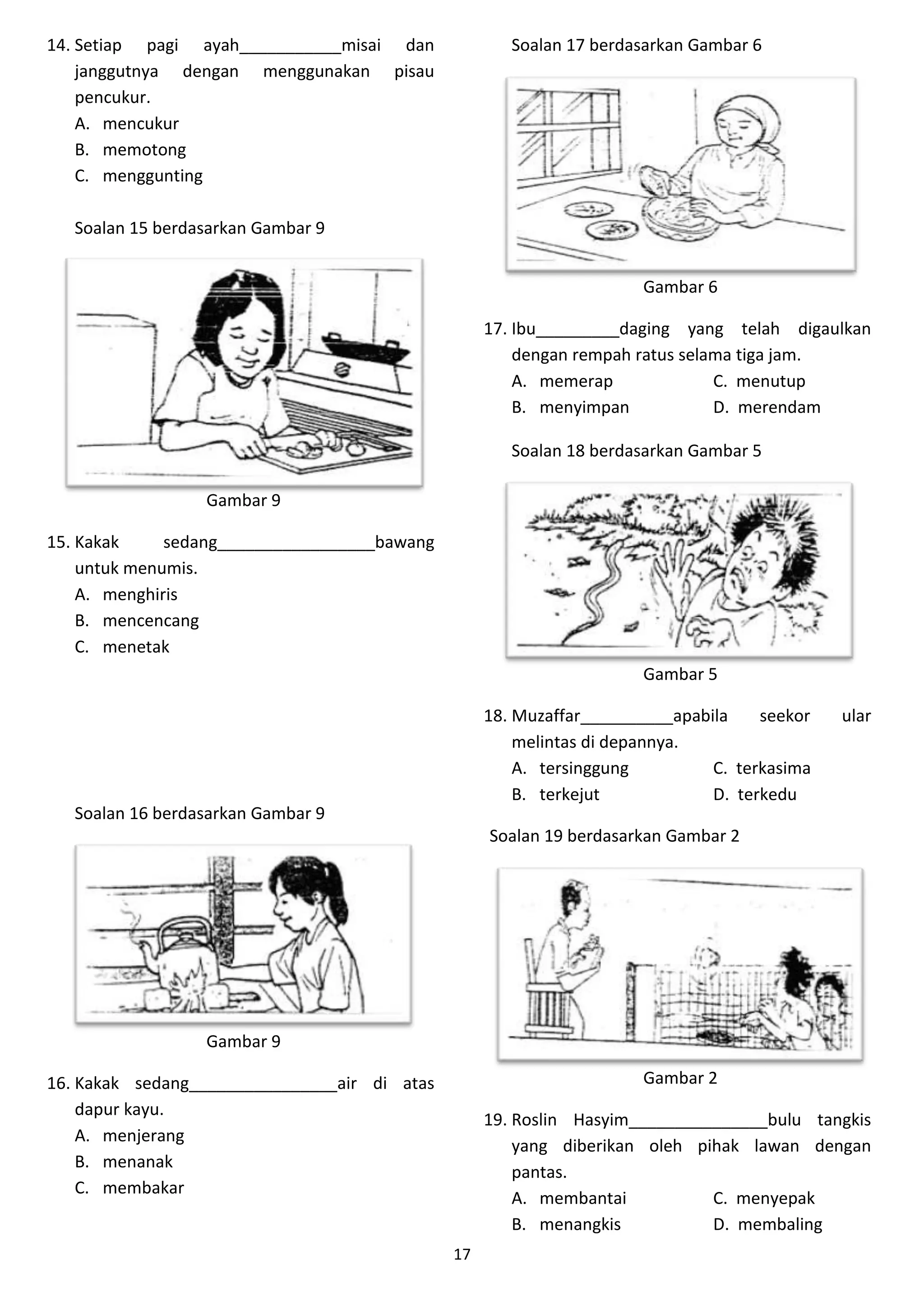 14. Setiap pagi ayah___________misai dan janggutnya dengan menggunakan pisau pencukur.
A. mencukur
B. memotong
C. menggunting

Soalan 15 berdasarkan Gambar 9

Gambar 9

15. Kakak sedang_________________bawang untuk menumis.
A. menghiris
B. mencencang
C. menetak

Soalan 16 berdasarkan Gambar 9

Gambar 9

16. Kakak sedang________________air di atas dapur kayu.
A. menjerang
B. menanak
C. membakar

Soalan 17 berdasarkan Gambar 6

Gambar 6

17. Ibu_________daging yang telah digaulkan dengan rempah ratus selama tiga jam.
A. memerap
B. menyimpan
C. menutup
D. merendam

Soalan 18 berdasarkan Gambar 5

Gambar 5

18. Muzaffar__________apabila seekor ular melintas di depannya.
A. tersinggung
B. terkejut
C. terkasima
D. terkedu

Soalan 19 berdasarkan Gambar 2

Gambar 2

19. Roslin Hasyim_______________bulu tangkis yang diberikan oleh pihak lawan dengan pantas.
A. membantai
B. menangkis
C. menyepak
D. membaling

17