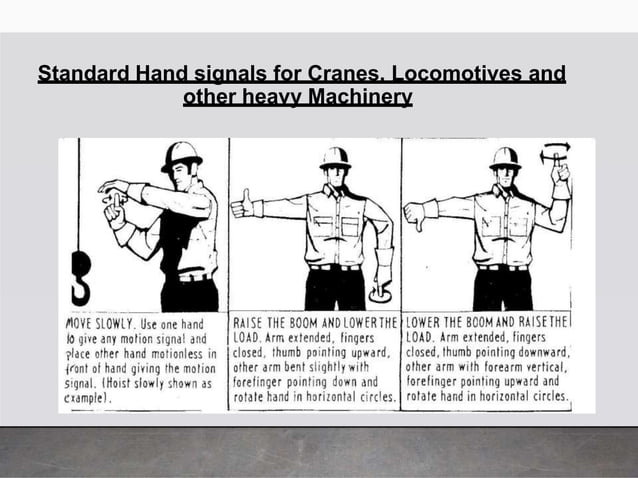 Standard Hand signals for Cranes. Locomotives and other heavy Machinery

MOVE SLOWLY. Use one hand to give any motion signal and place other hand motionless in front of hand giving the motion signal. (Hoist slowly shown as example).

RAISE THE BOOM AND LOWER THE LOAD. Arm extended, fingers closed, thumb pointing upward, other arm bent slightly with forefinger pointing down and rotate hand in horizontal circles.

LOWER THE BOOM AND RAISE THE LOAD. Arm extended, fingers closed, thumb pointing downward, other arm with forearm vertical, forefinger pointing upward and rotate hand in horizontal circles.