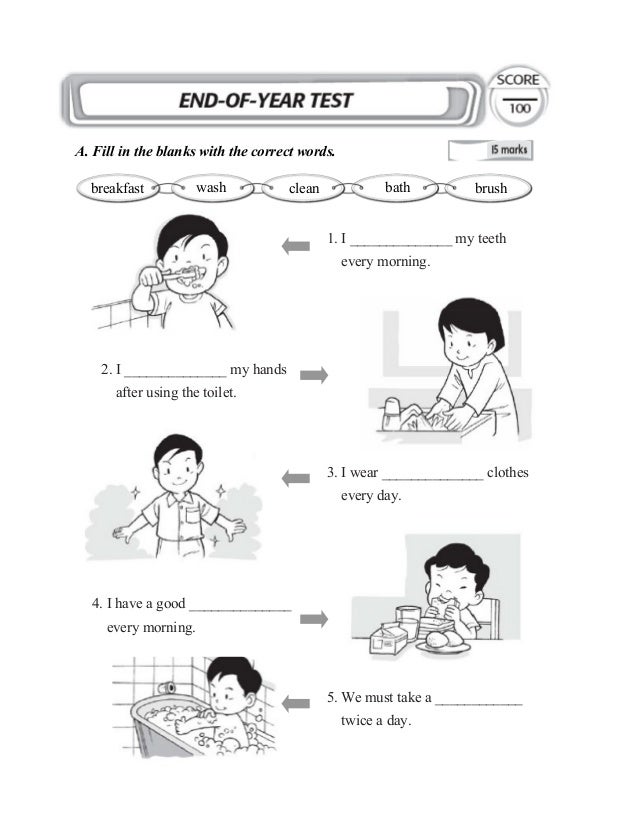 END-OF-YEAR TEST

SCORE
100

A. Fill in the blanks with the correct words.

15 marks

breakfast wash clean bath brush

1. I ______________ my teeth every morning.

2. I ______________ my hands after using the toilet.

3. I wear ______________ clothes every day.

4. I have a good ______________ every morning.

5. We must take a ____________ twice a day.